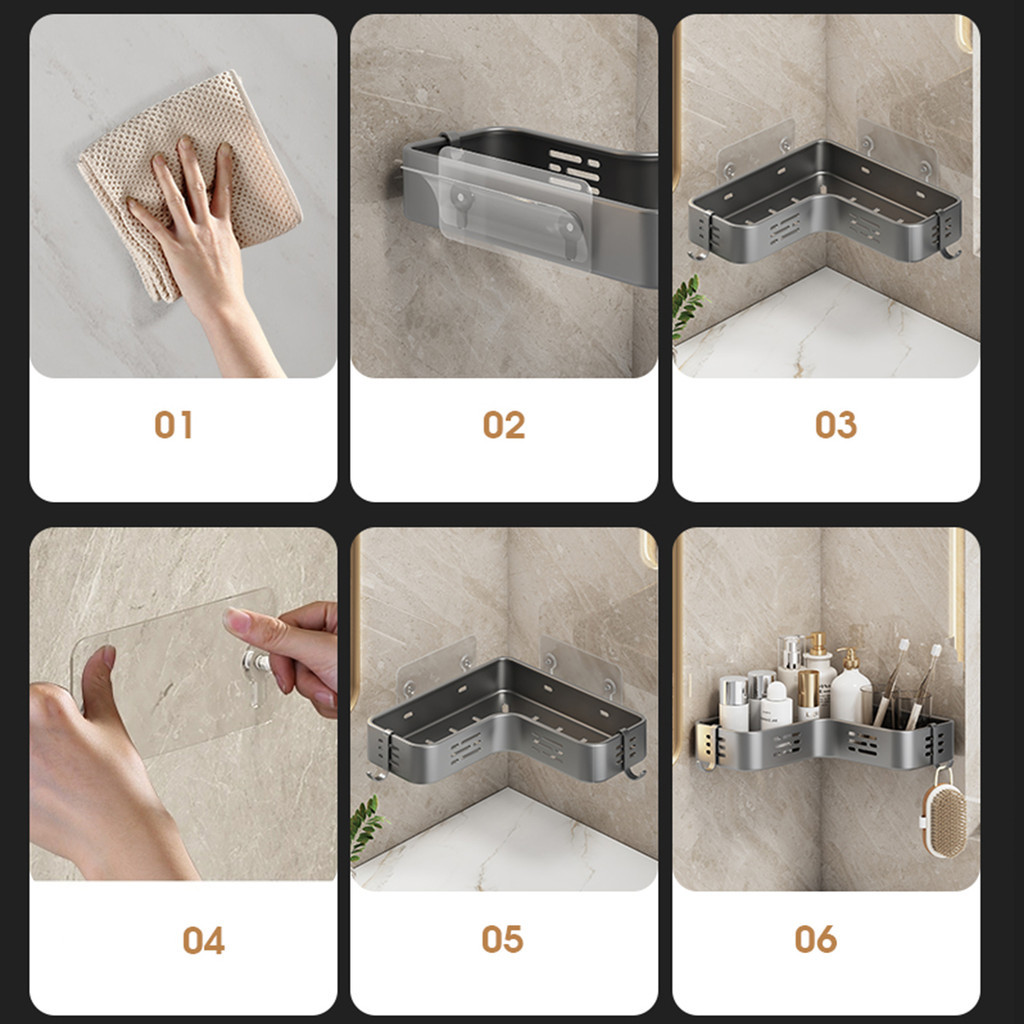 01

02

03

04

05

06