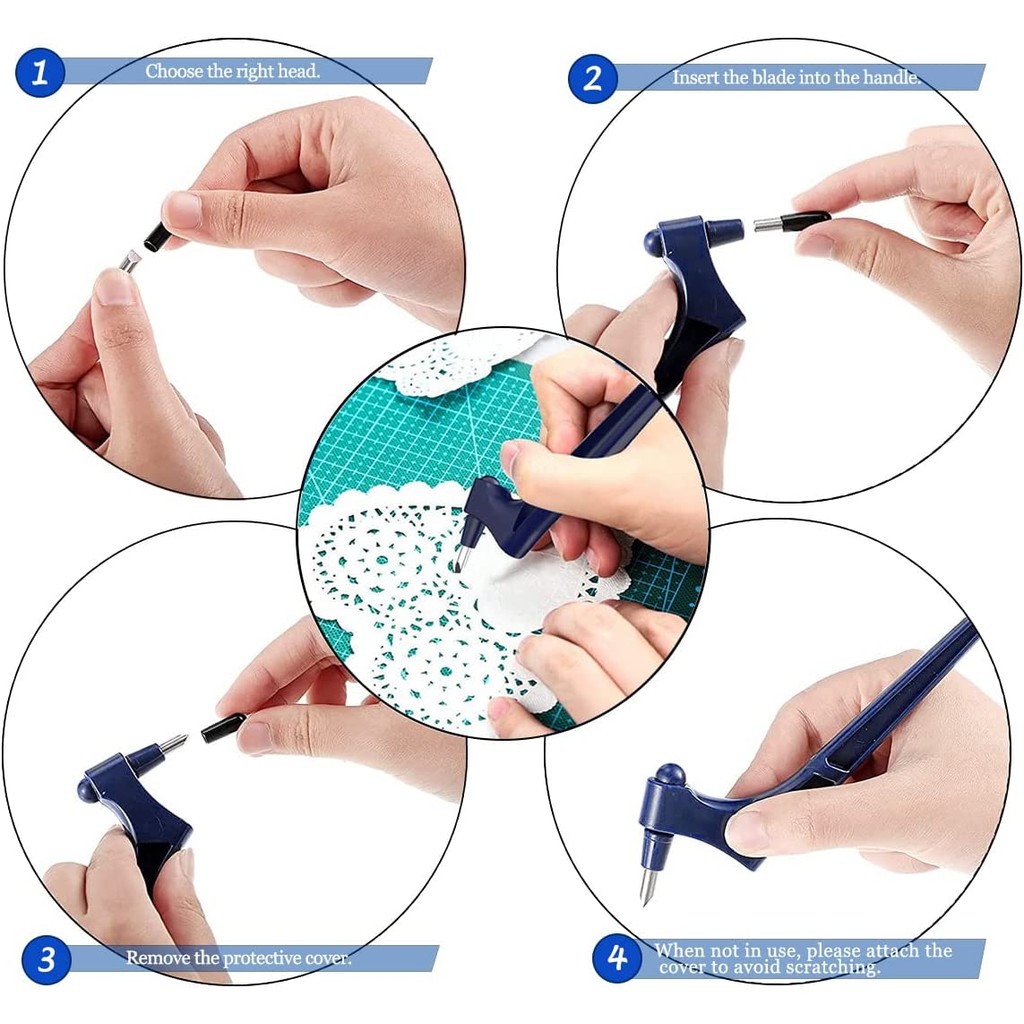 1 Choose the right head.

2 Insert the blade into the handle.

3 Remove the protective cover.

4 When not in use, please attach the cover to avoid scratching.