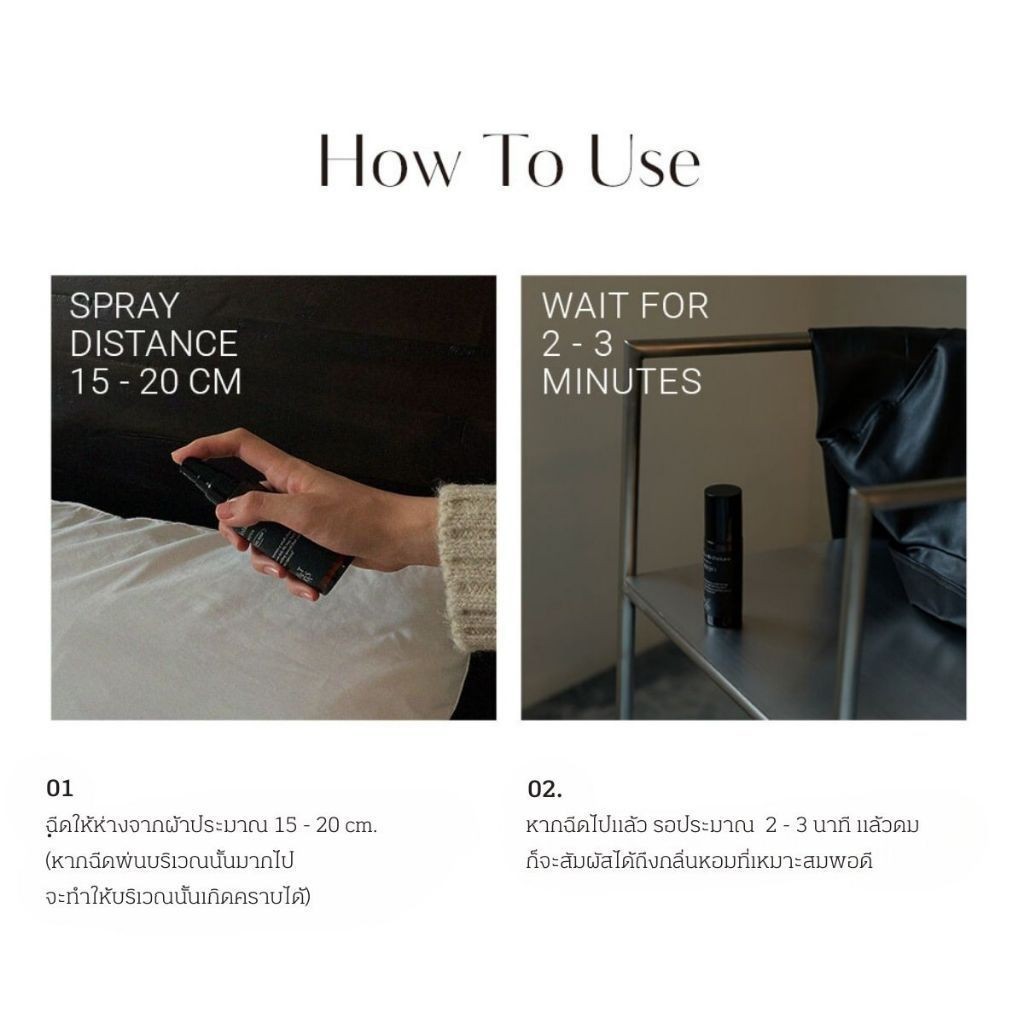 How To Use

SPRAY DISTANCE 15 - 20 CM

WAIT FOR 2 - 3 MINUTES

01
ฉีดให้ห่างจากผ้าประมาณ 15 - 20 cm.
(หากฉีดพ่นบริเวณนั้นมากไป
จะทำให้บริเวณนั้นเกิดคราบได้)

02.
หากฉีดไปแล้ว รอประมาณ 2 - 3 นาที แล้วดม
ก็จะสัมผัสได้ถึงกลิ่นหอมที่เหมาะสมพอดี