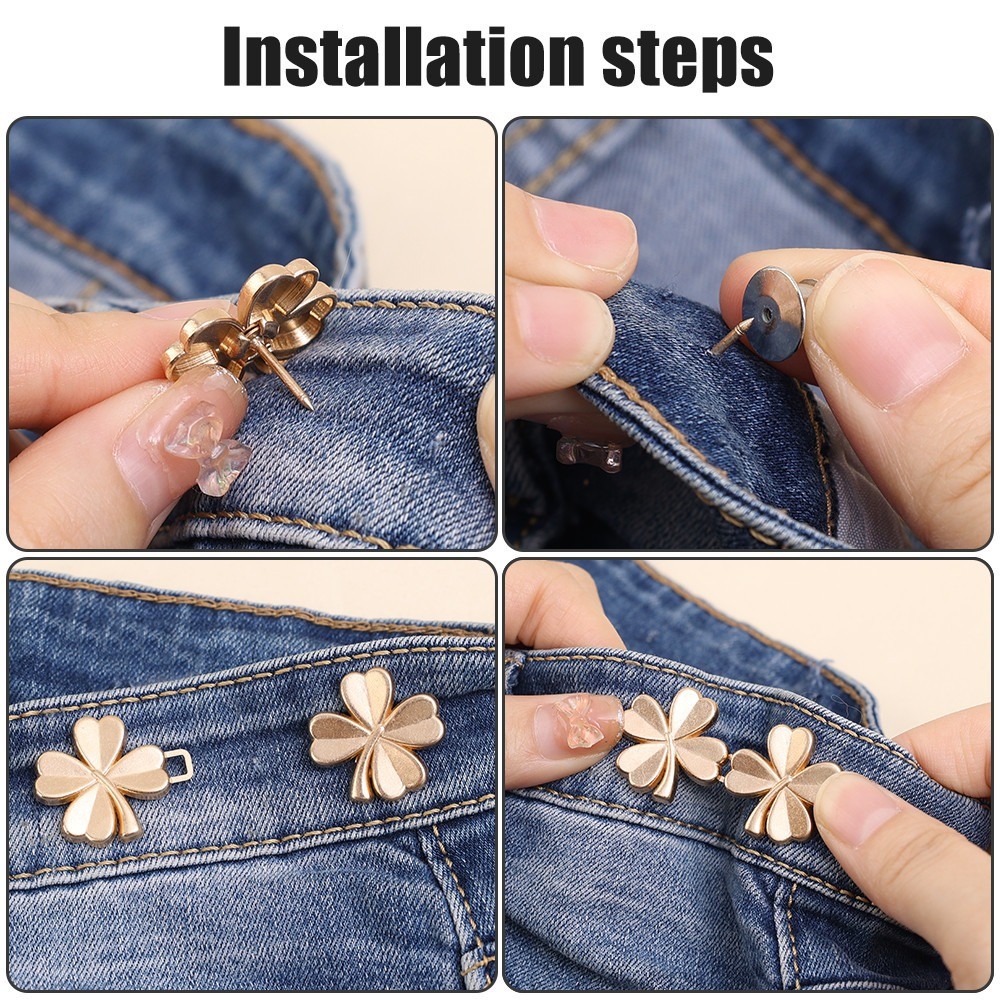 Installation steps