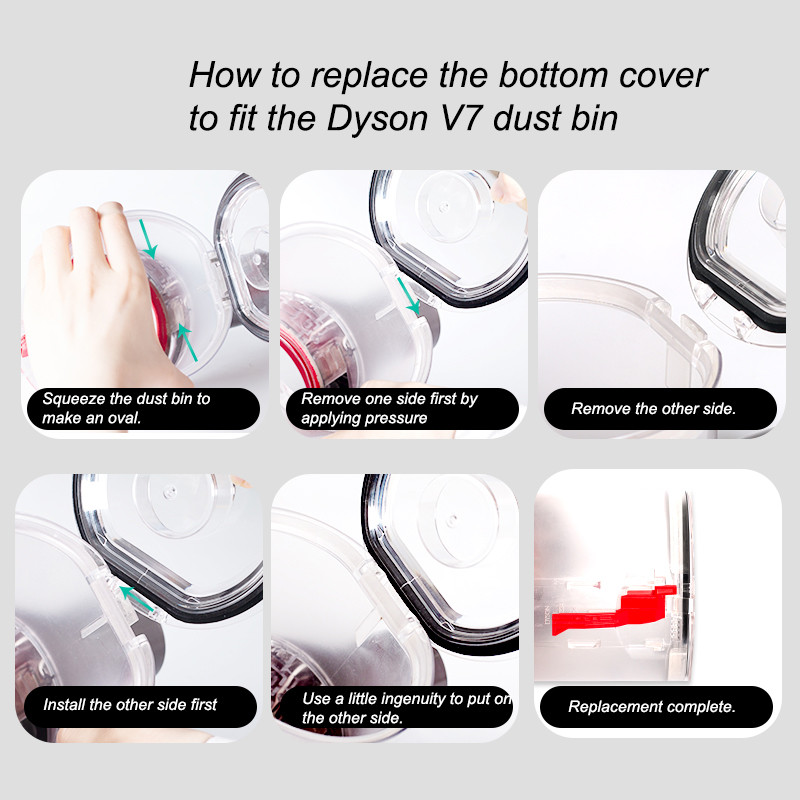 How to replace the bottom cover to fit the Dyson V7 dust bin

Squeeze the dust bin to make an oval.

Remove one side first by applying pressure

Remove the other side.

Install the other side first

Use a little ingenuity to put on the other side.

Replacement complete.