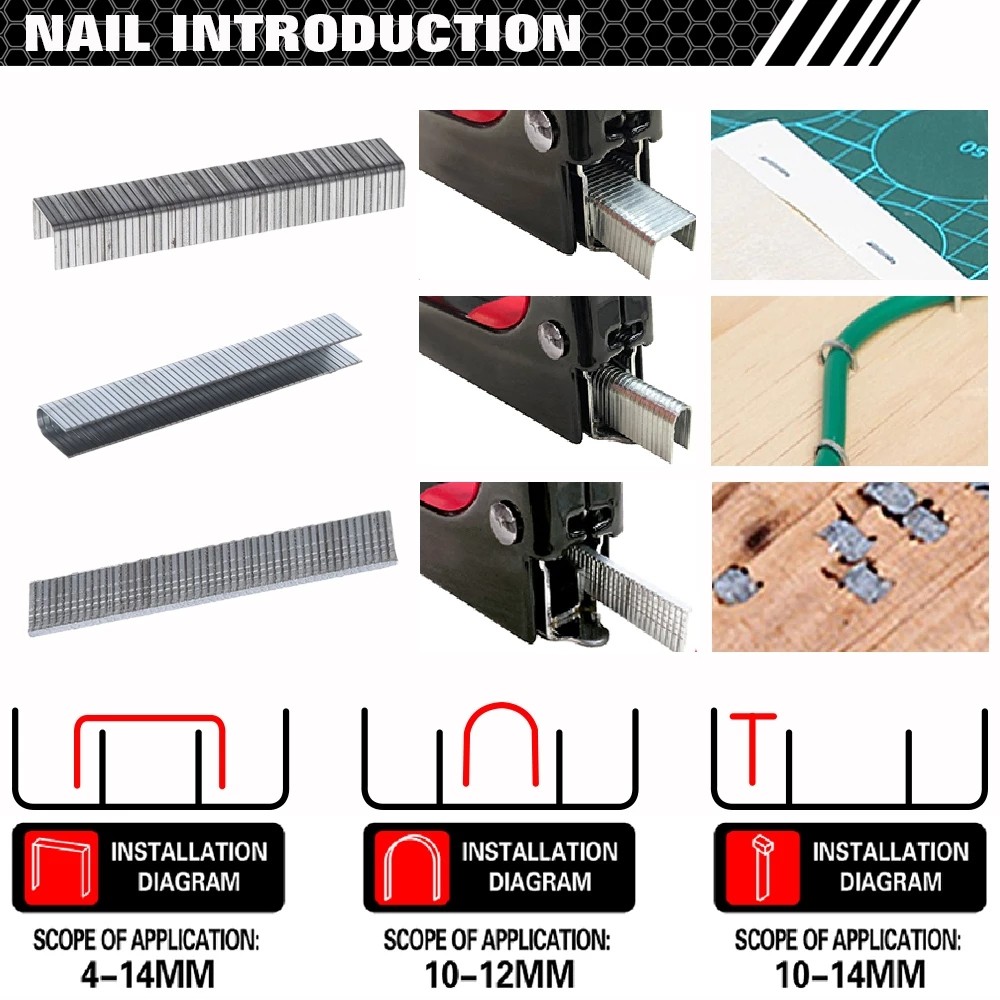 NAIL INTRODUCTION

INSTALLATION DIAGRAM

SCOPE OF APPLICATION:
4-14MM

INSTALLATION DIAGRAM

SCOPE OF APPLICATION:
10-12MM

INSTALLATION DIAGRAM

SCOPE OF APPLICATION:
10-14MM