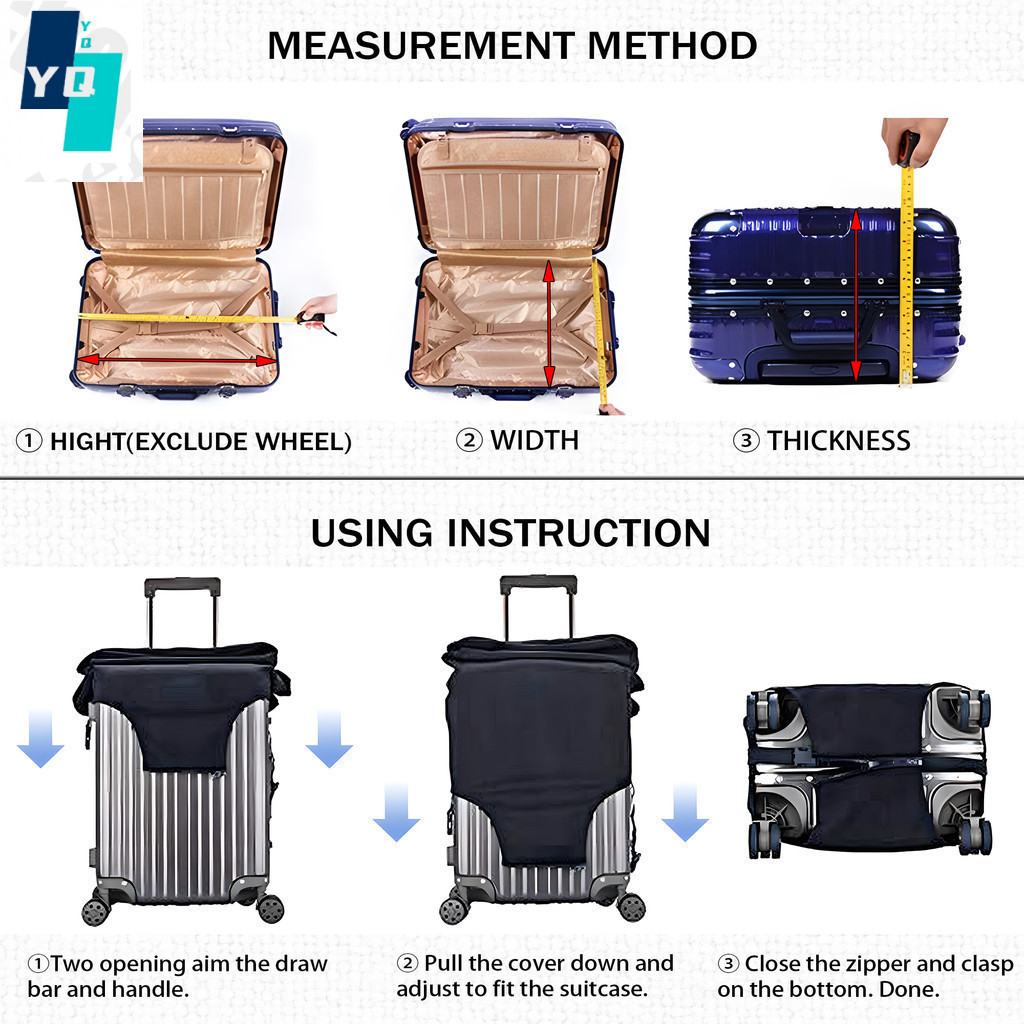 YQ
YQ

MEASUREMENT METHOD

① HIGHT(EXCLUDE WHEEL)

② WIDTH

③ THICKNESS

USING INSTRUCTION

①Two opening aim the draw bar and handle.

② Pull the cover down and adjust to fit the suitcase.

③ Close the zipper and clasp on the bottom. Done.