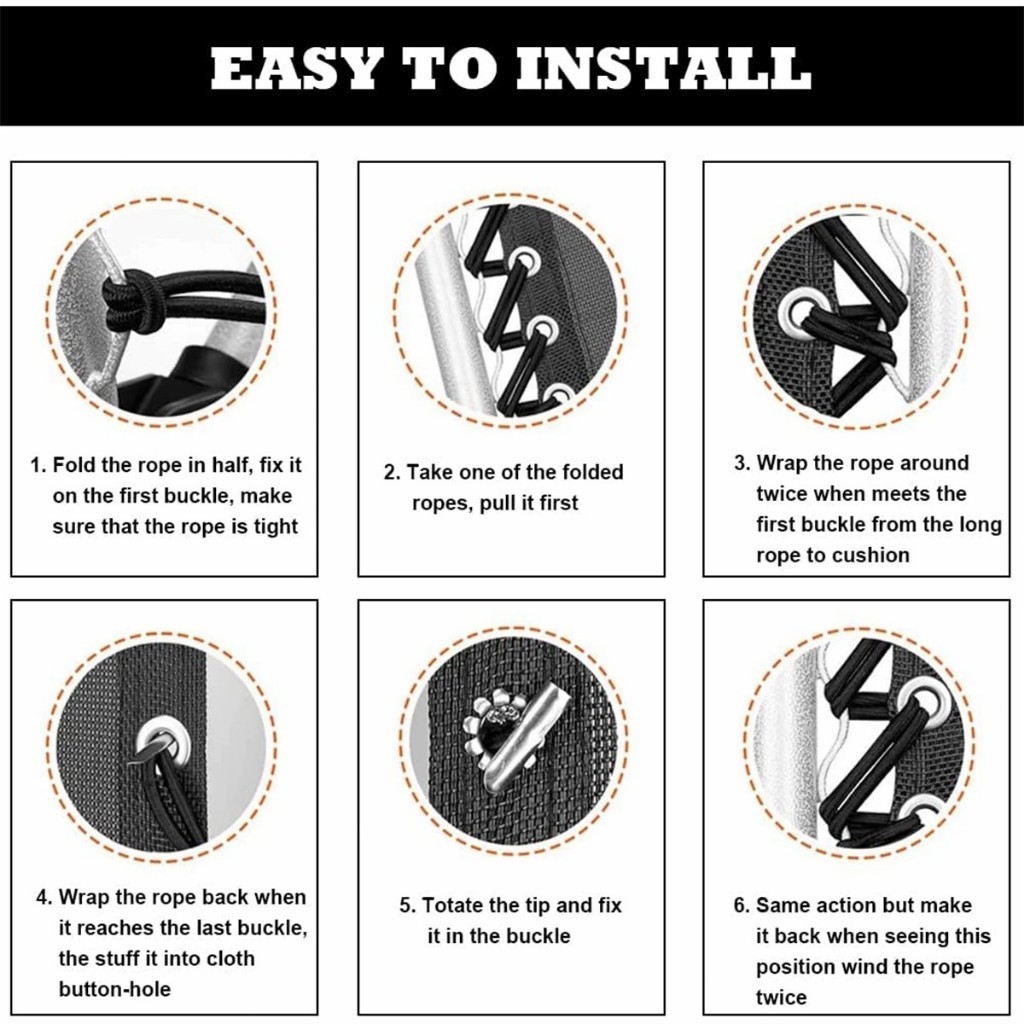 EASY TO INSTALL

1. Fold the rope in half, fix it on the first buckle, make sure that the rope is tight

2. Take one of the folded ropes, pull it first

3. Wrap the rope around twice when meets the first buckle from the long rope to cushion

4. Wrap the rope back when it reaches the last buckle, the stuff it into cloth button-hole

5. Totate the tip and fix it in the buckle

6. Same action but make it back when seeing this position wind the rope twice