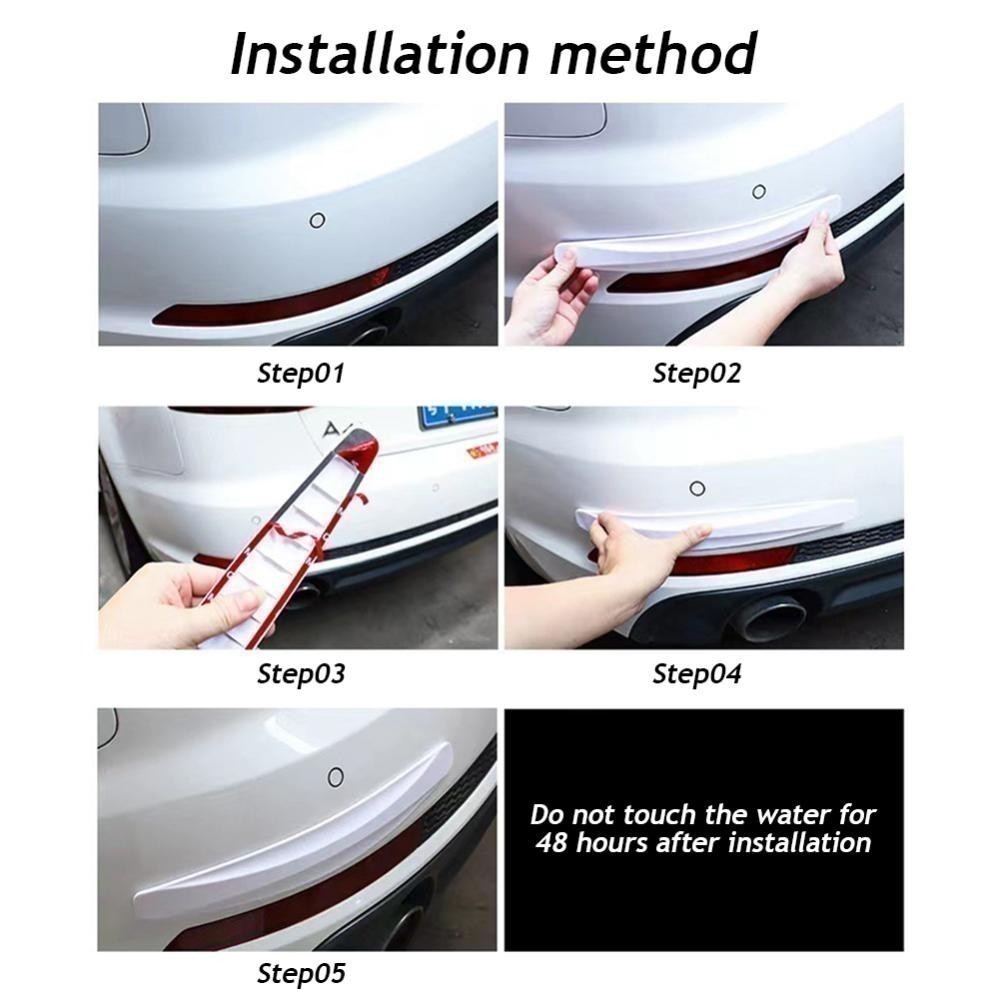 Installation method

Step01

Step02

Step03

Step04

Step05

Do not touch the water for 48 hours after installation