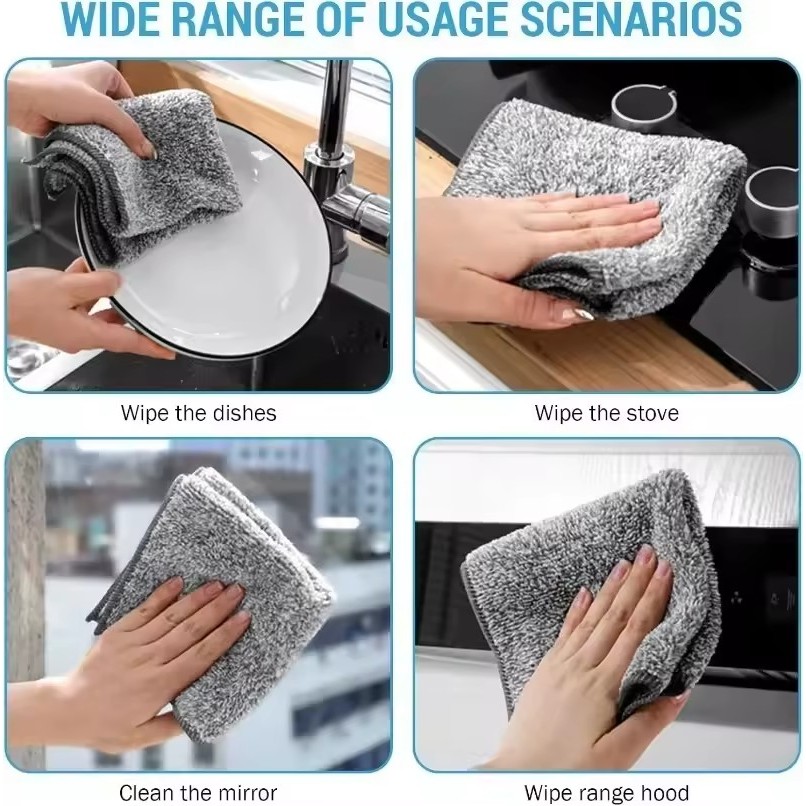 WIDE RANGE OF USAGE SCENARIOS

Wipe the dishes

Wipe the stove

Clean the mirror

Wipe range hood