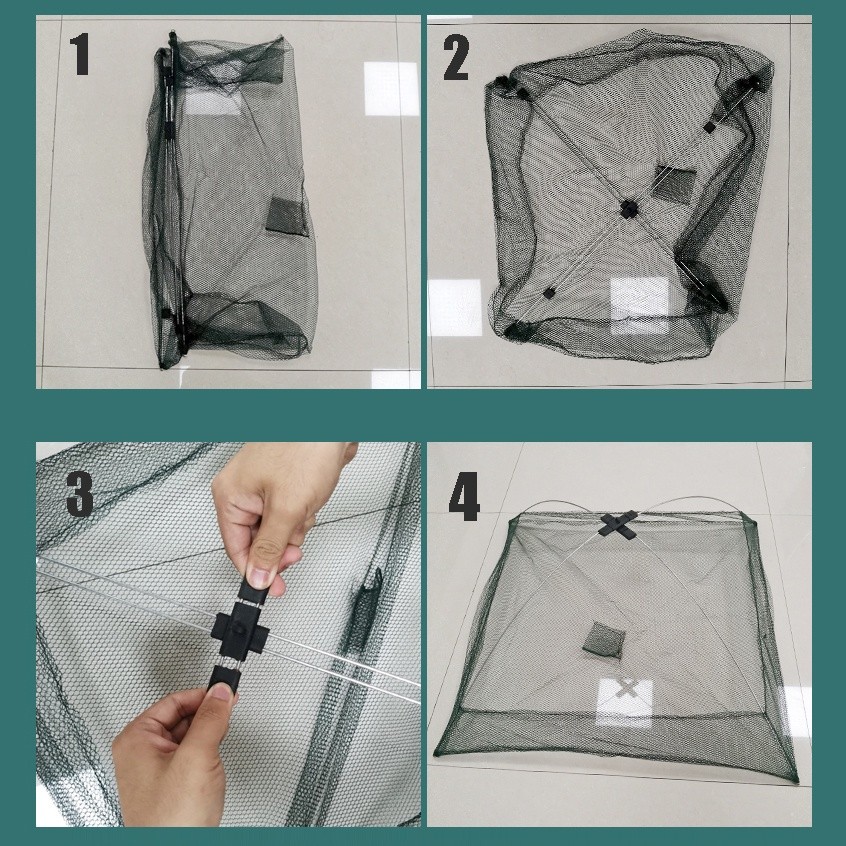 1

2

3

4