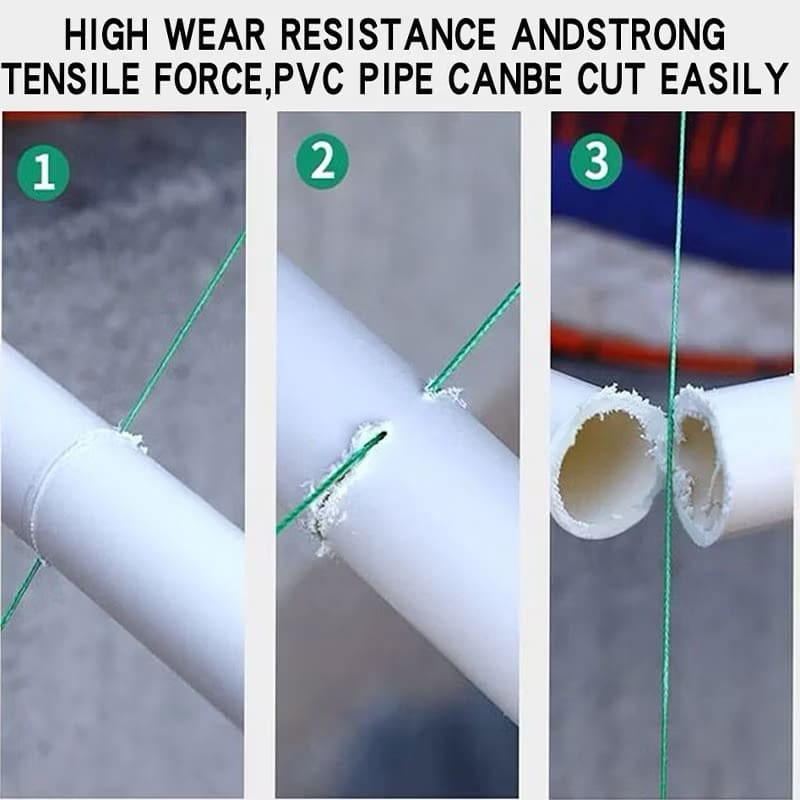 HIGH WEAR RESISTANCE ANDSTRONG TENSILE FORCE,PVC PIPE CANBE CUT EASILY

1

2

3