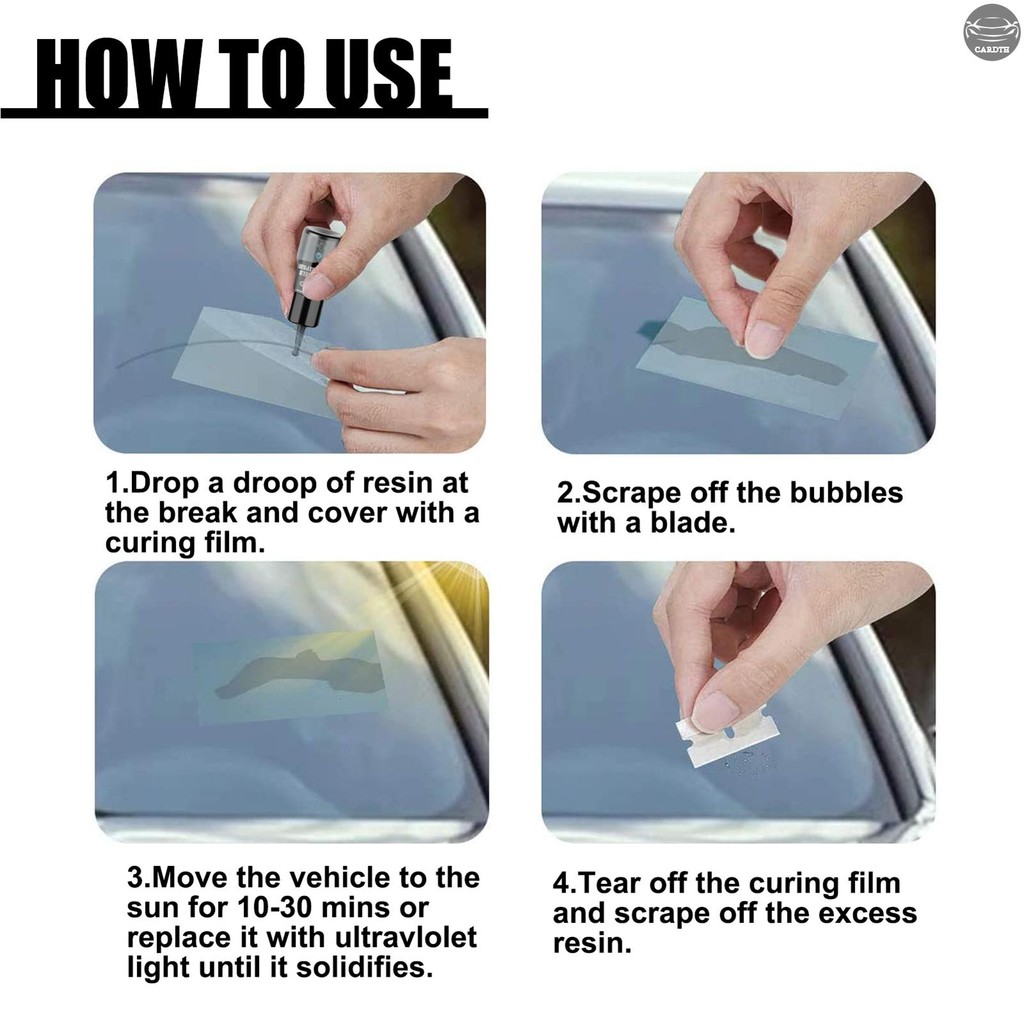 CARDTH

HOW TO USE

1.Drop a droop of resin at the break and cover with a curing film.

2.Scrape off the bubbles with a blade.

3.Move the vehicle to the sun for 10-30 mins or replace it with ultravlolet light until it solidifies.

4.Tear off the curing film and scrape off the excess resin.