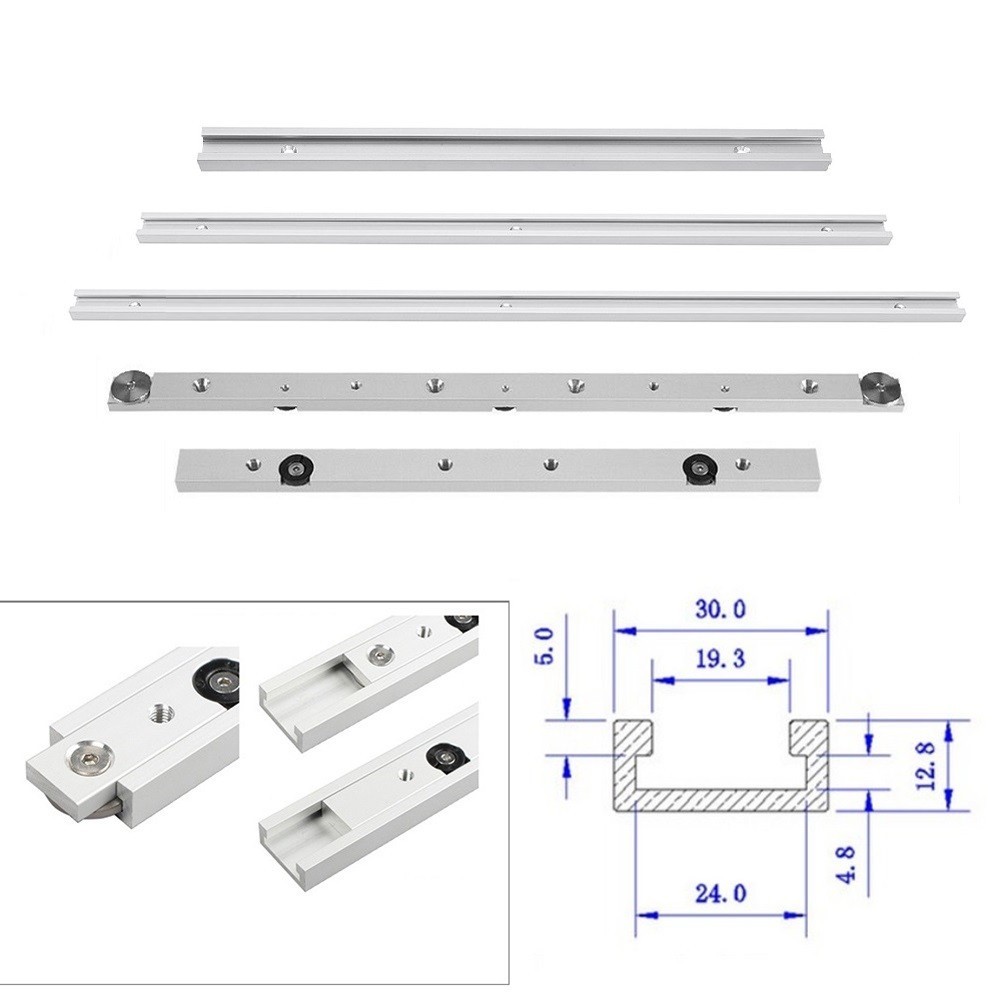 30.0
5.0
19.3
12.8
4.8
24.0