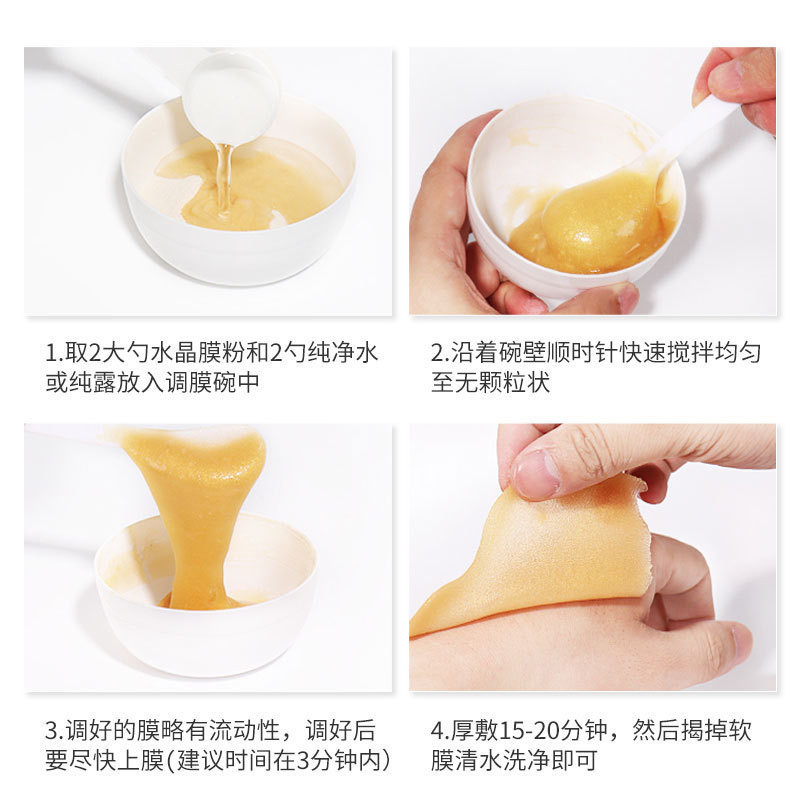 1.取2大勺水晶膜粉和2勺纯净水或纯露放入调膜碗中

2.沿着碗壁顺时针快速搅拌均匀至无颗粒状

3.调好的膜略有流动性，调好后要尽快上膜(建议时间在3分钟内)

4.厚敷15-20分钟，然后揭掉软膜清水洗净即可