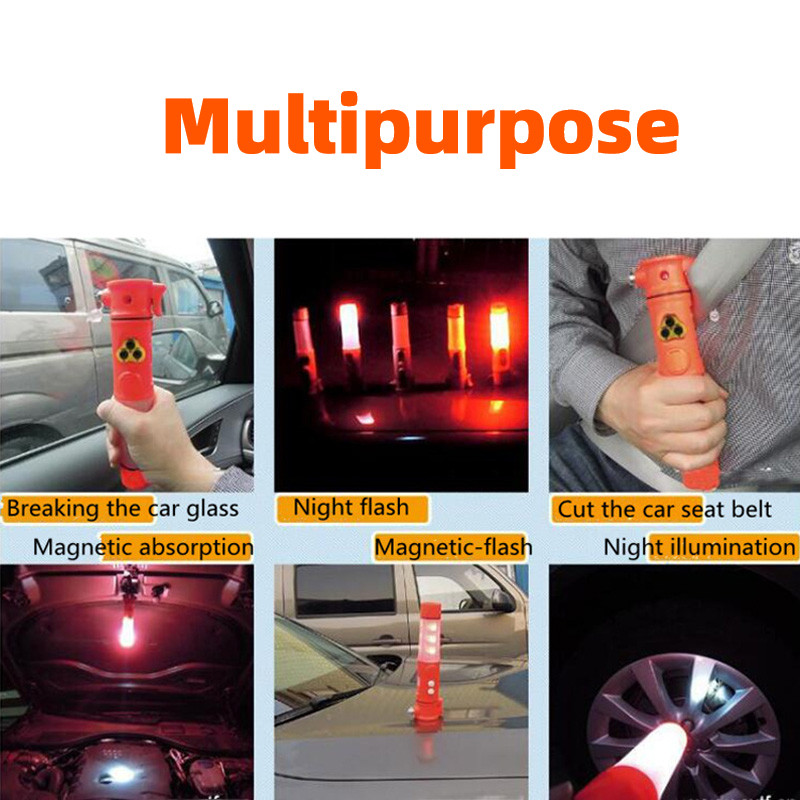 Multipurpose

Breaking the car glass

Night flash

Cut the car seat belt

Magnetic absorption

Magnetic-flash

Night illumination