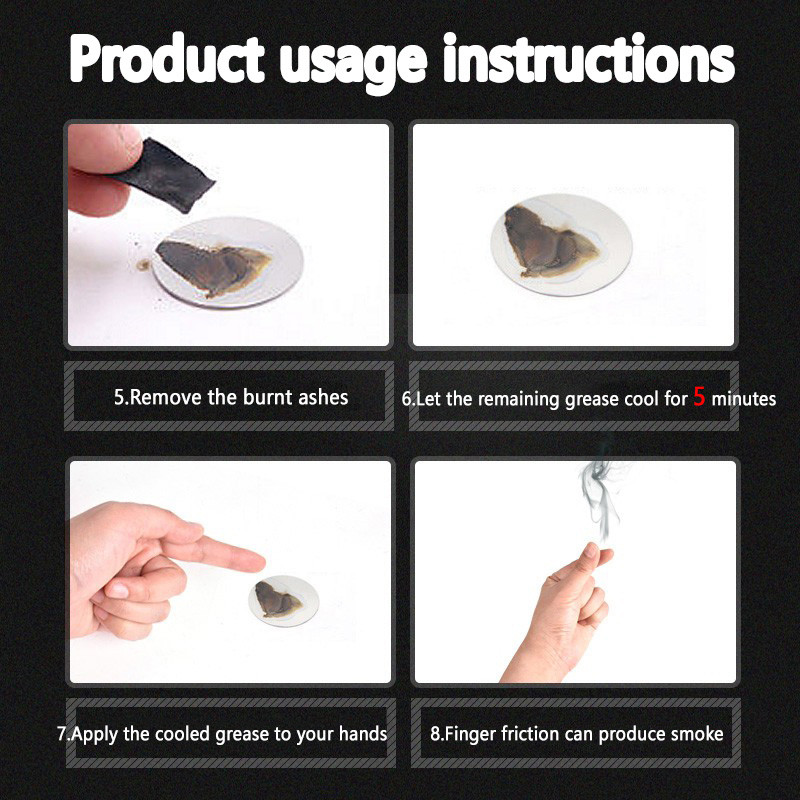 Product usage instructions

5.Remove the burnt ashes

6.Let the remaining grease cool for 5 minutes

7.Apply the cooled grease to your hands

8.Finger friction can produce smoke