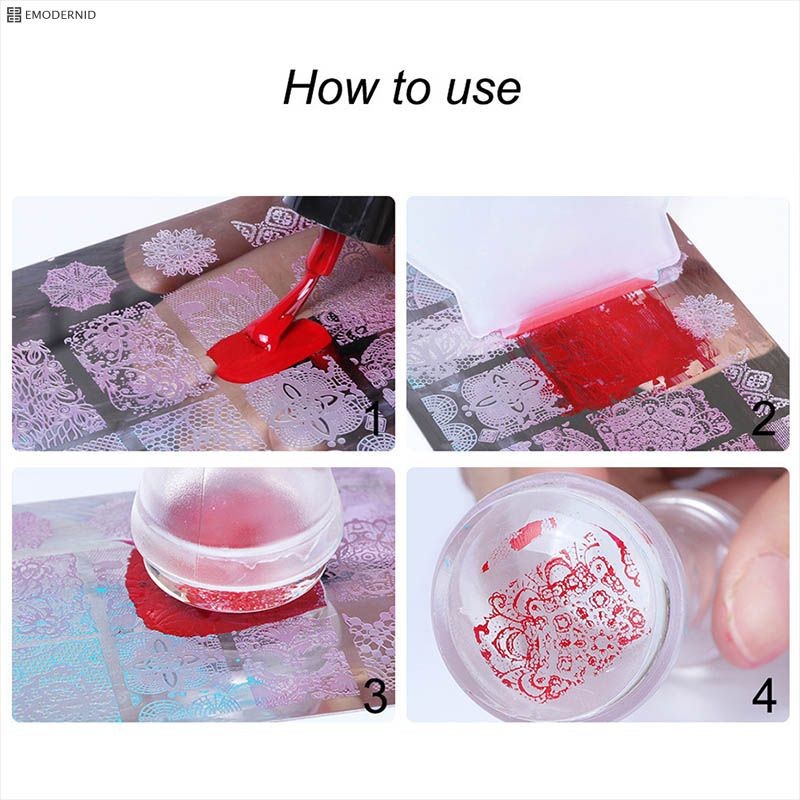 EMODERNID

How to use

1

2

3

4