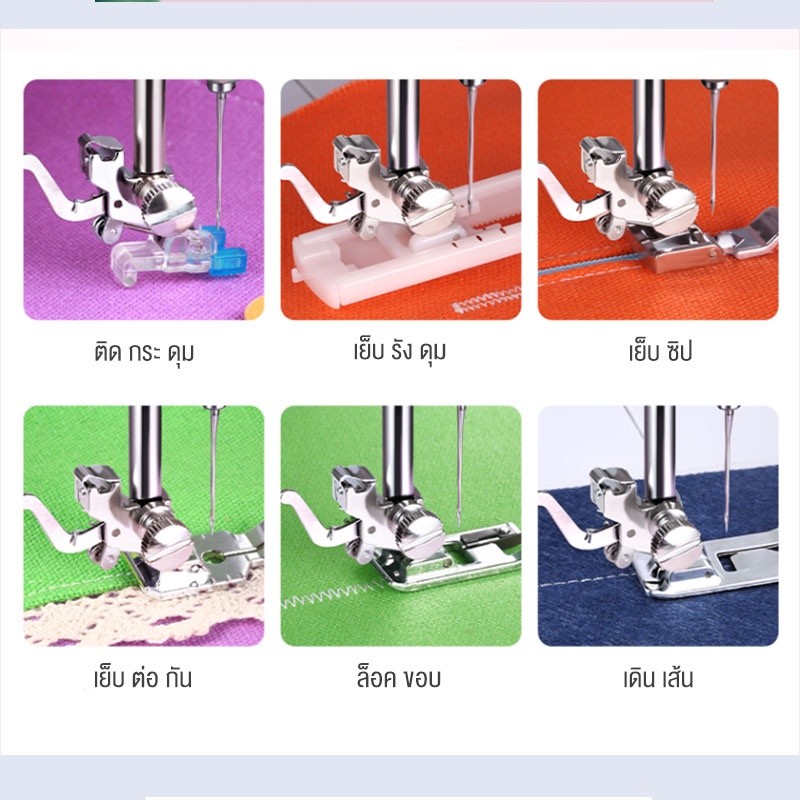 ติด กระ ดุม

เย็บ รัง ดุม

เย็บ ซิป

เย็บ ต่อ กัน

ล็อค ขอบ

เดิน เส้น