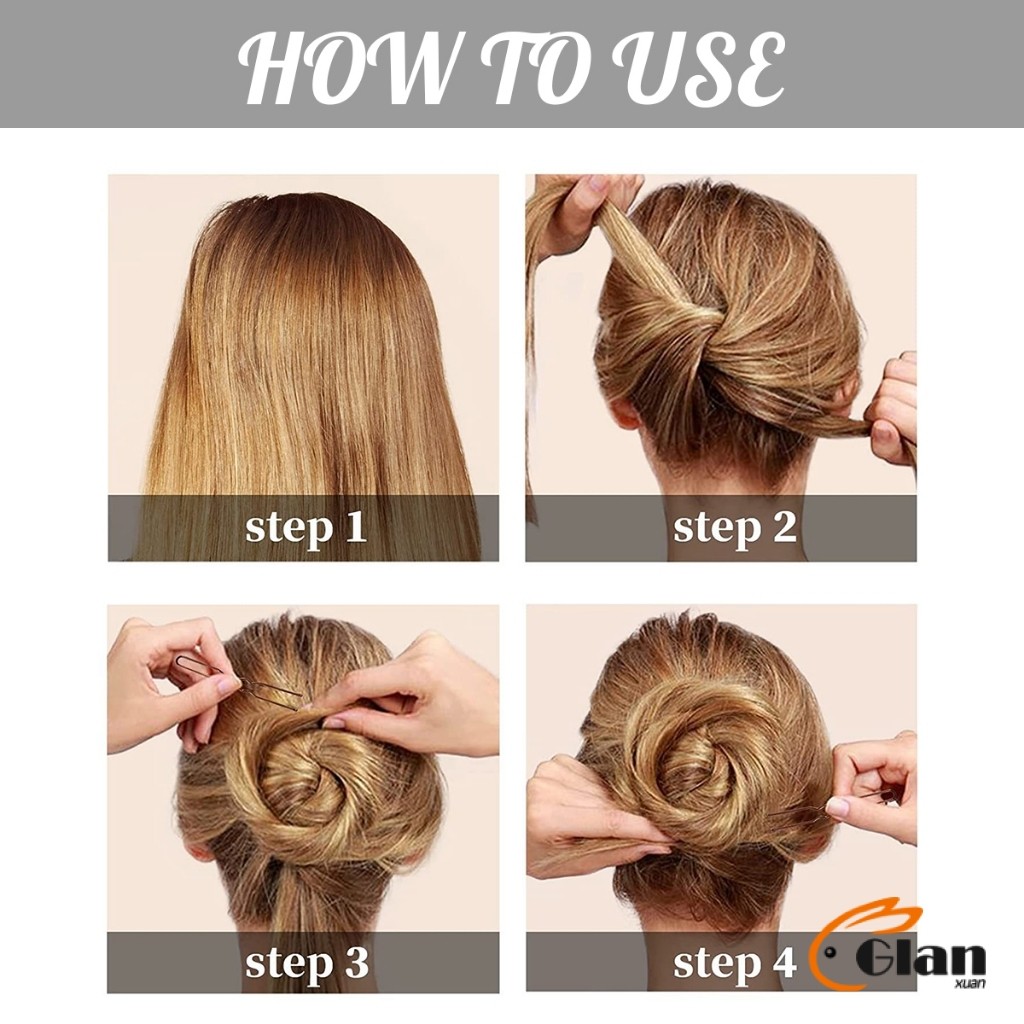 HOW TO USE

step 1

step 2

step 3

step 4

Glan
XUAN