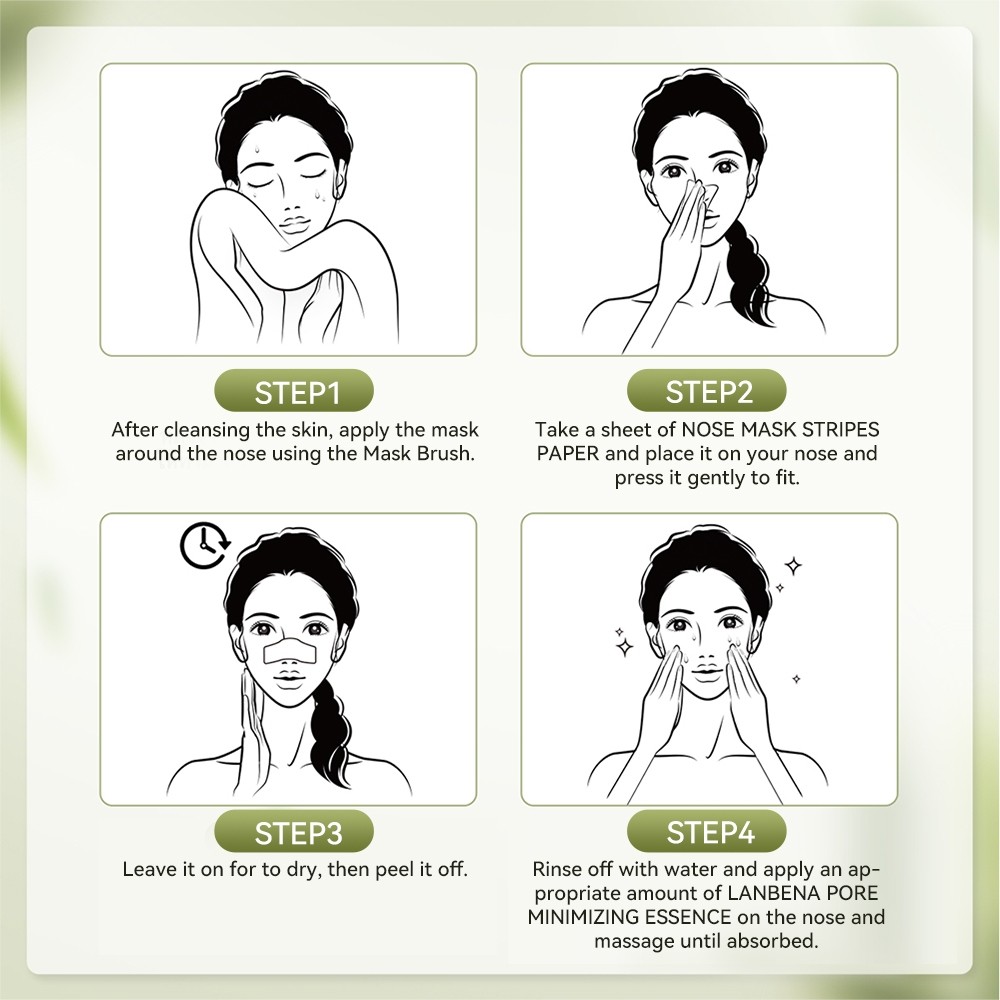 STEP1
After cleansing the skin, apply the mask around the nose using the Mask Brush.

STEP2
Take a sheet of NOSE MASK STRIPES PAPER and place it on your nose and press it gently to fit.

STEP3
Leave it on for to dry, then peel it off.

STEP4
Rinse off with water and apply an appropriate amount of LANBENA PORE MINIMIZING ESSENCE on the nose and massage until absorbed.