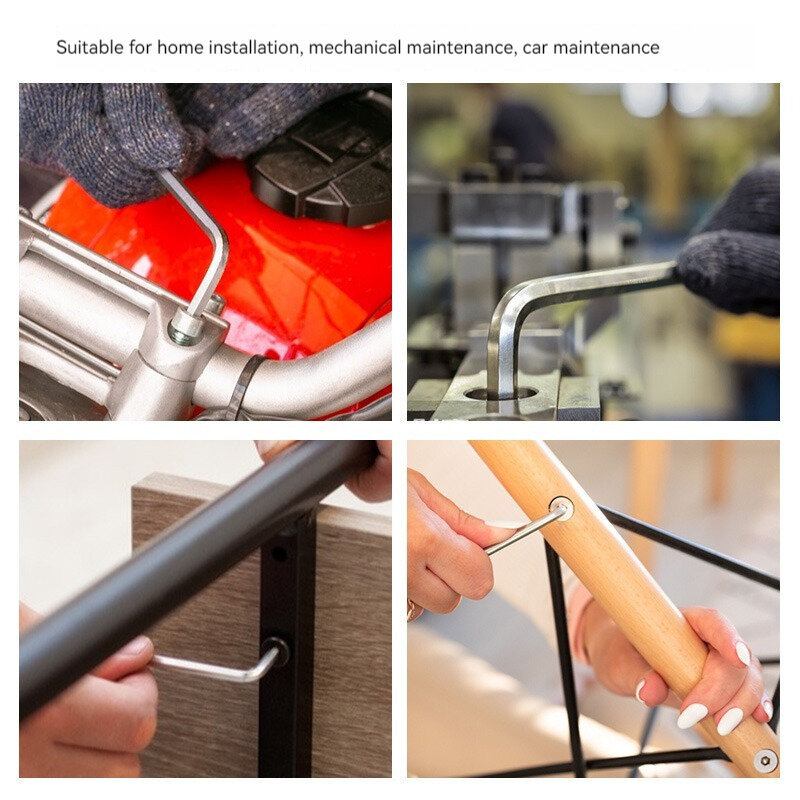 Suitable for home installation, mechanical maintenance, car maintenance