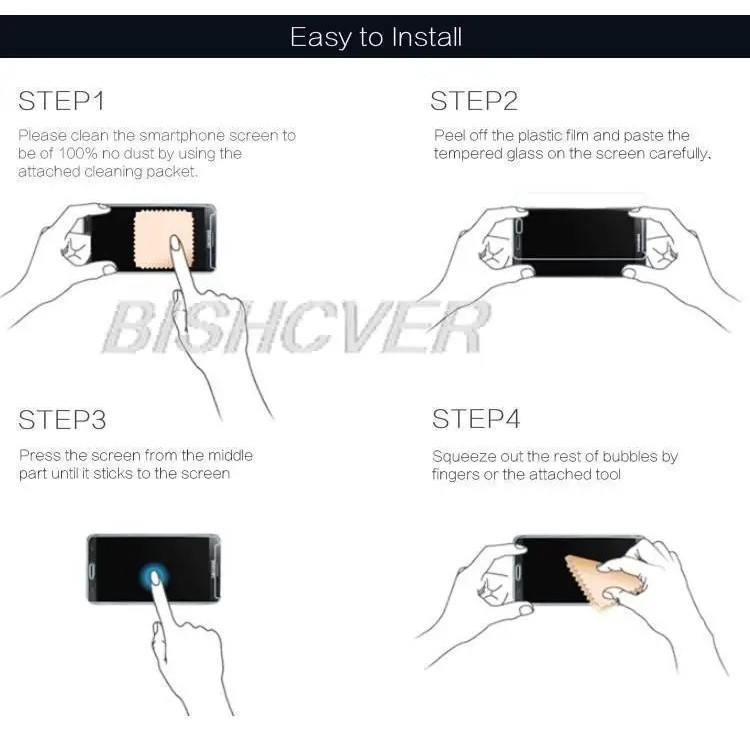 Easy to Install

STEP1

Please clean the smartphone screen to be of 100% no dust by using the attached cleaning packet.

STEP2

Peel off the plastic film and paste the tempered glass on the screen carefully.

BISHCVER

STEP3

Press the screen from the middle part until it sticks to the screen

STEP4

Squeeze out the rest of bubbles by fingers or the attached tool