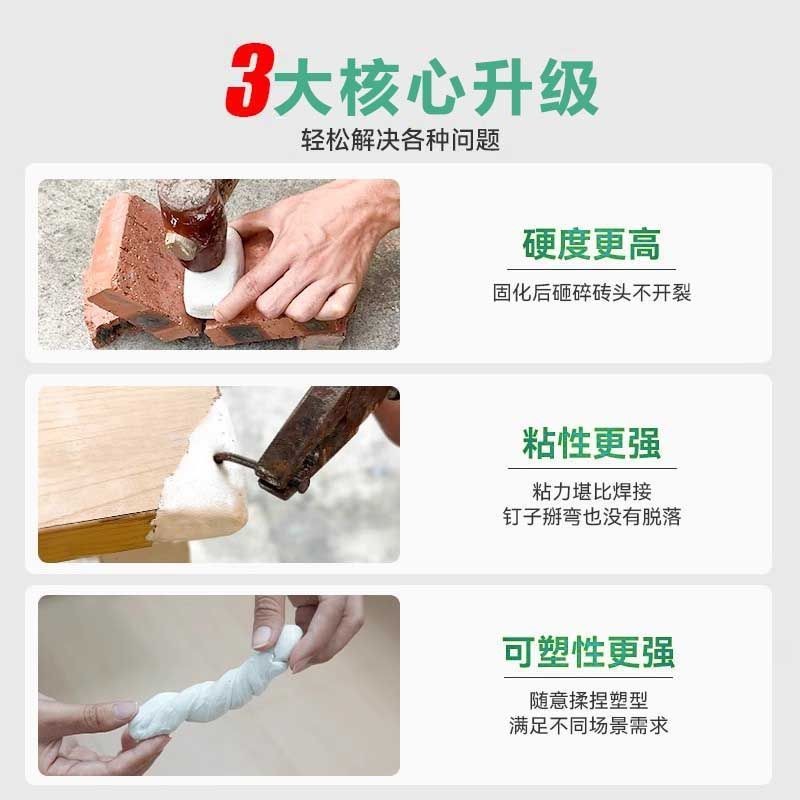 3大核心升级
轻松解决各种问题

硬度更高
固化后砸碎砖头不开裂

粘性更强
粘力堪比焊接
钉子掰弯也没有脱落

可塑性更强
随意揉捏塑型
满足不同场景需求