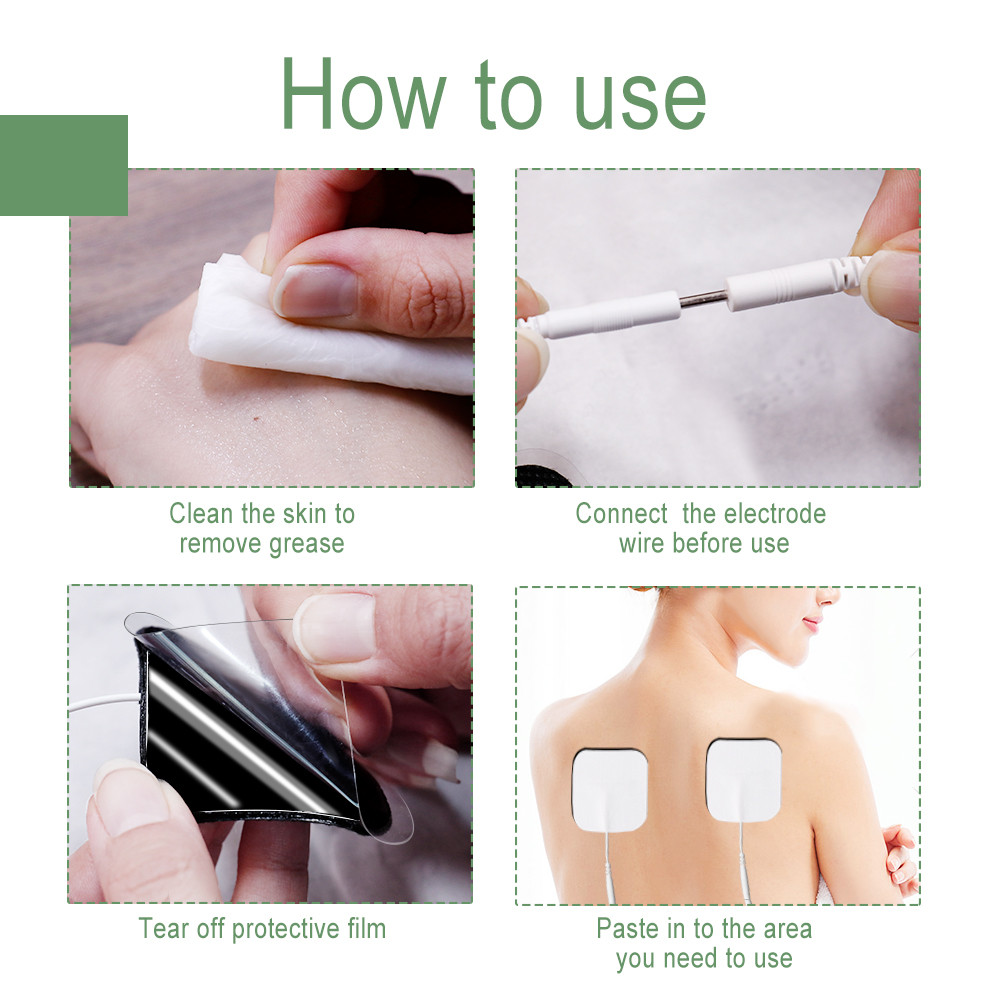 How to use

Clean the skin to remove grease

Connect  the electrode wire before use

Tear off protective film

Paste in to the area you need to use