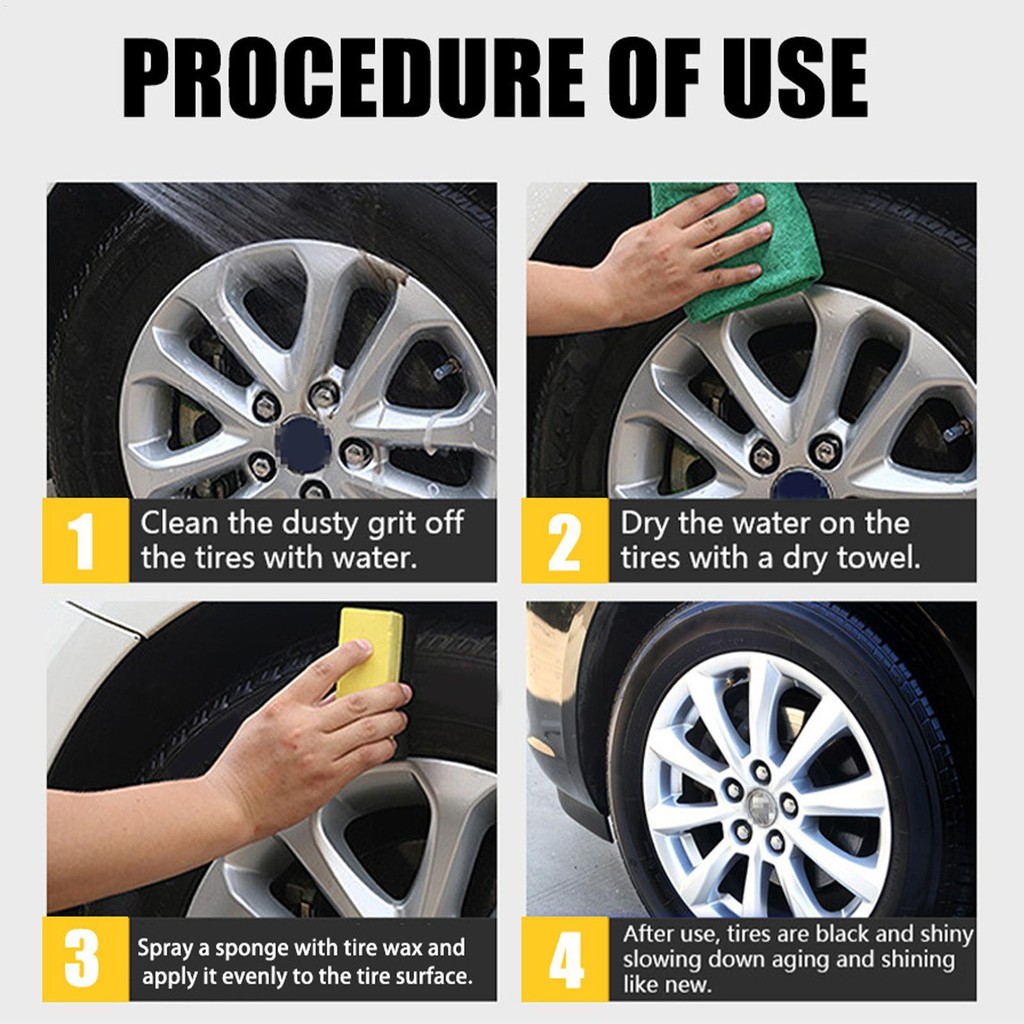 PROCEDURE OF USE

1 Clean the dusty grit off the tires with water.

2 Dry the water on the tires with a dry towel.

3 Spray a sponge with tire wax and apply it evenly to the tire surface.

4 After use, tires are black and shiny slowing down aging and shining like new.