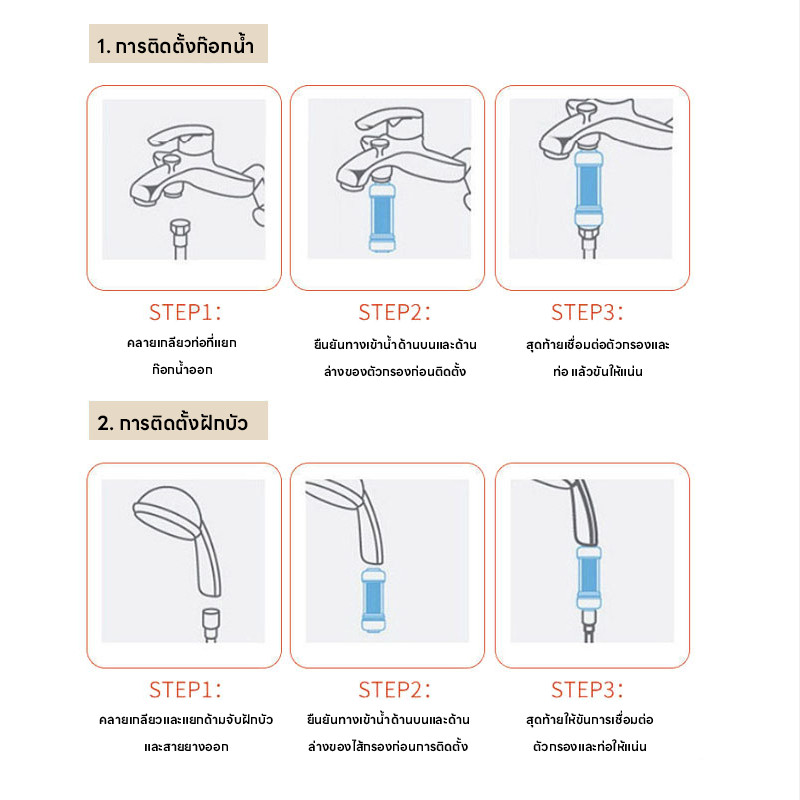 1. การติดตั้งก๊อกน้ำ

STEP1:
คลายเกลียวท่อที่แยกก๊อกน้ำออก

STEP2:
ยืนยันทางเข้าน้ำด้านบนและด้านล่างของตัวกรองก่อนติดตั้ง

STEP3:
สุดท้ายเชื่อมต่อตัวกรองและท่อ แล้วขันให้แน่น

2. การติดตั้งฝักบัว

STEP1:
คลายเกลียวและแยกด้ามจับฝักบัวและสายยางออก

STEP2:
ยืนยันทางเข้าน้ำด้านบนและด้านล่างของไส้กรองก่อนการติดตั้ง

STEP3:
สุดท้ายให้ขันการเชื่อมต่อตัวกรองและท่อให้แน่น