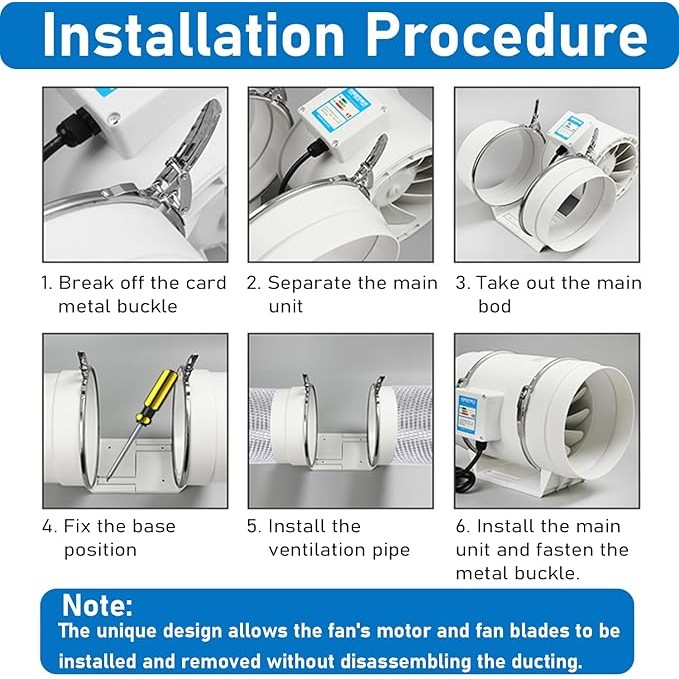 Installation Procedure

1. Break off the card metal buckle

2. Separate the main unit

3. Take out the main bod

4. Fix the base position

5. Install the ventilation pipe

6. Install the main unit and fasten the metal buckle.

Note:
The unique design allows the fan's motor and fan blades to be installed and removed without disassembling the ducting.