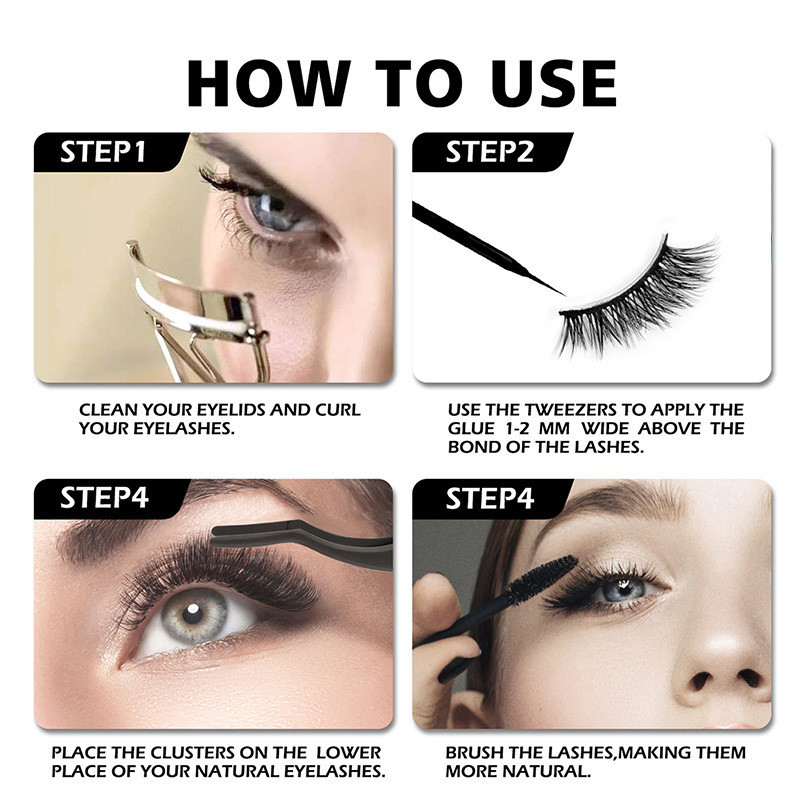 HOW TO USE

STEP1

CLEAN YOUR EYELIDS AND CURL YOUR EYELASHES.

STEP2

USE THE TWEEZERS TO APPLY THE GLUE 1-2 MM WIDE ABOVE THE BOND OF THE LASHES.

STEP4

PLACE THE CLUSTERS ON THE LOWER PLACE OF YOUR NATURAL EYELASHES.

STEP4

BRUSH THE LASHES,MAKING THEM MORE NATURAL.