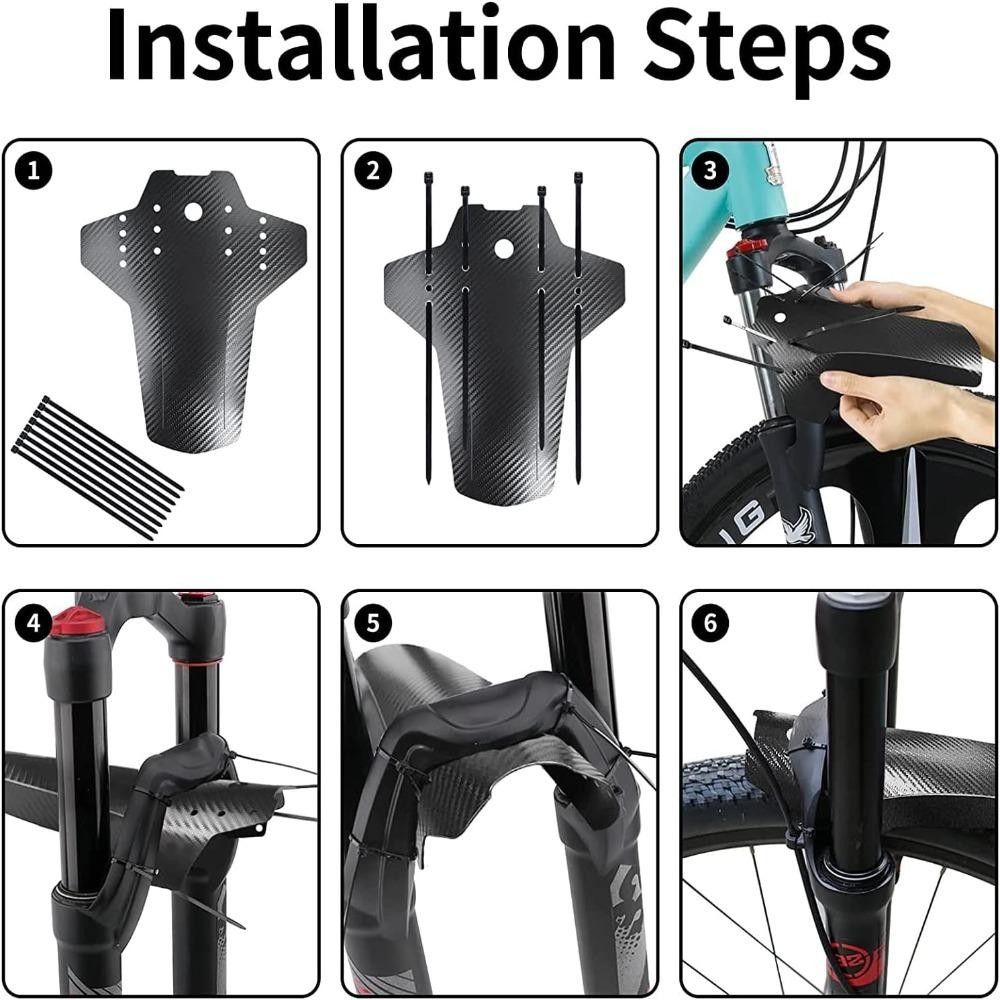 Installation Steps

1

2

3

4

5

6