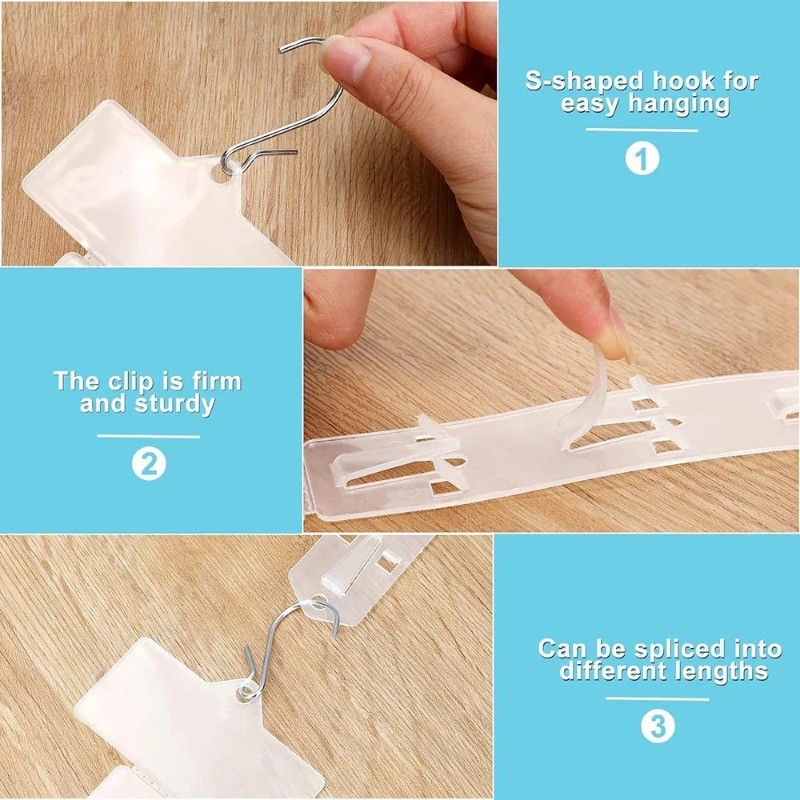 S-shaped hook for easy hanging

1

The clip is firm and sturdy

2

Can be spliced into different lengths

3