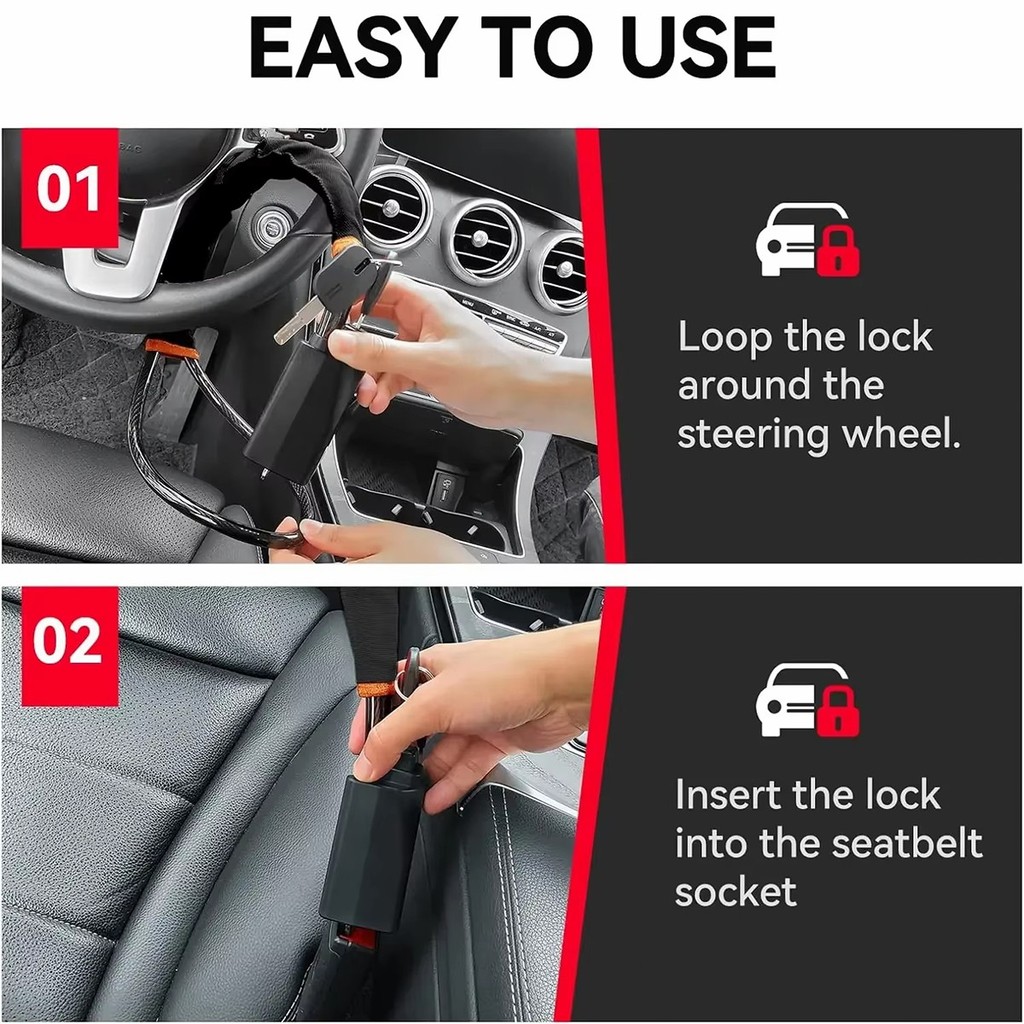 EASY TO USE

01

Loop the lock around the steering wheel.

02

Insert the lock into the seatbelt socket