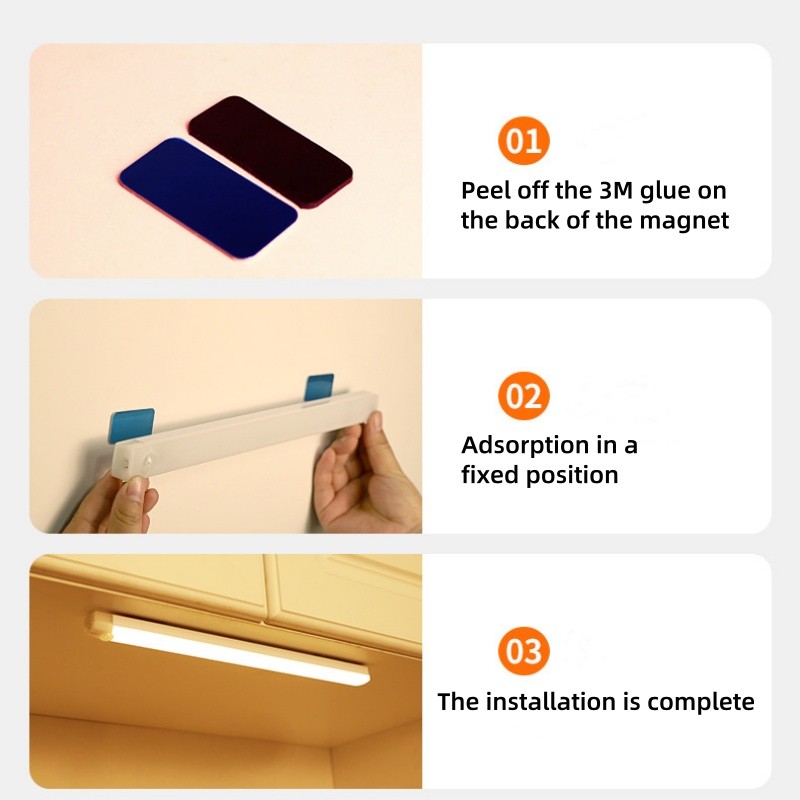 01

Peel off the 3M glue on the back of the magnet

02

Adsorption in a fixed position

03

The installation is complete