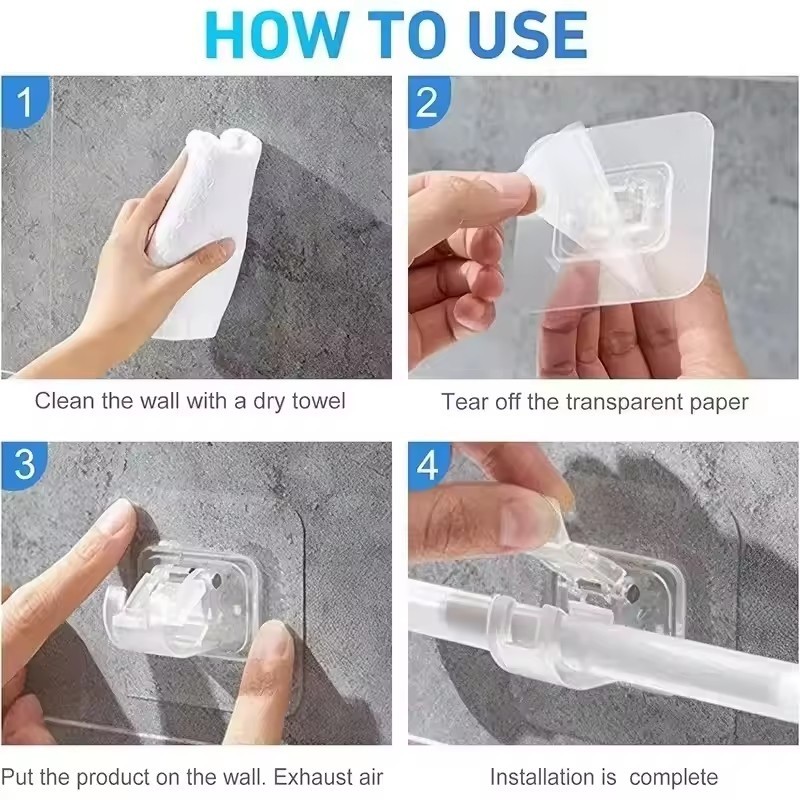 HOW TO USE

1

Clean the wall with a dry towel

2

Tear off the transparent paper

3

Put the product on the wall. Exhaust air

4

Installation is complete