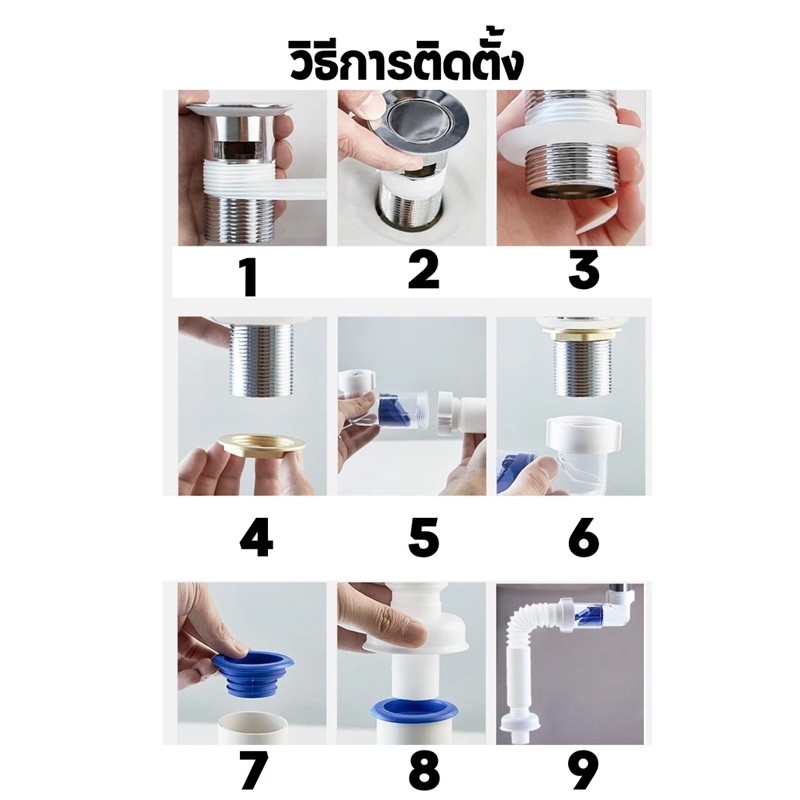 วิธีการติดตั้ง

1 2 3

4 5 6

7 8 9