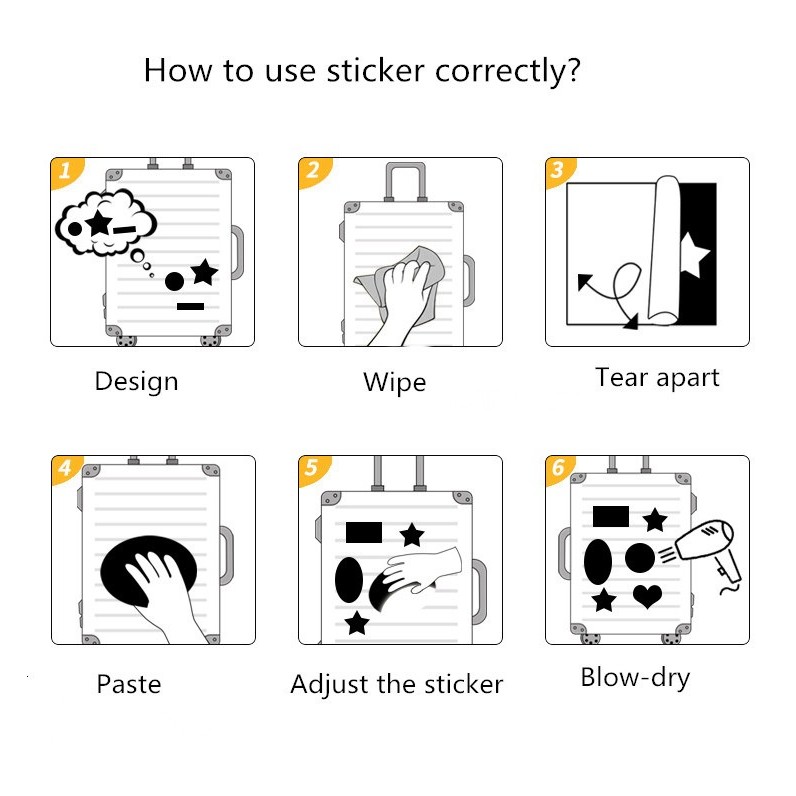 How to use sticker correctly?

1

Design

2

Wipe

3

Tear apart

4

Paste

5

Adjust the sticker

6

Blow-dry