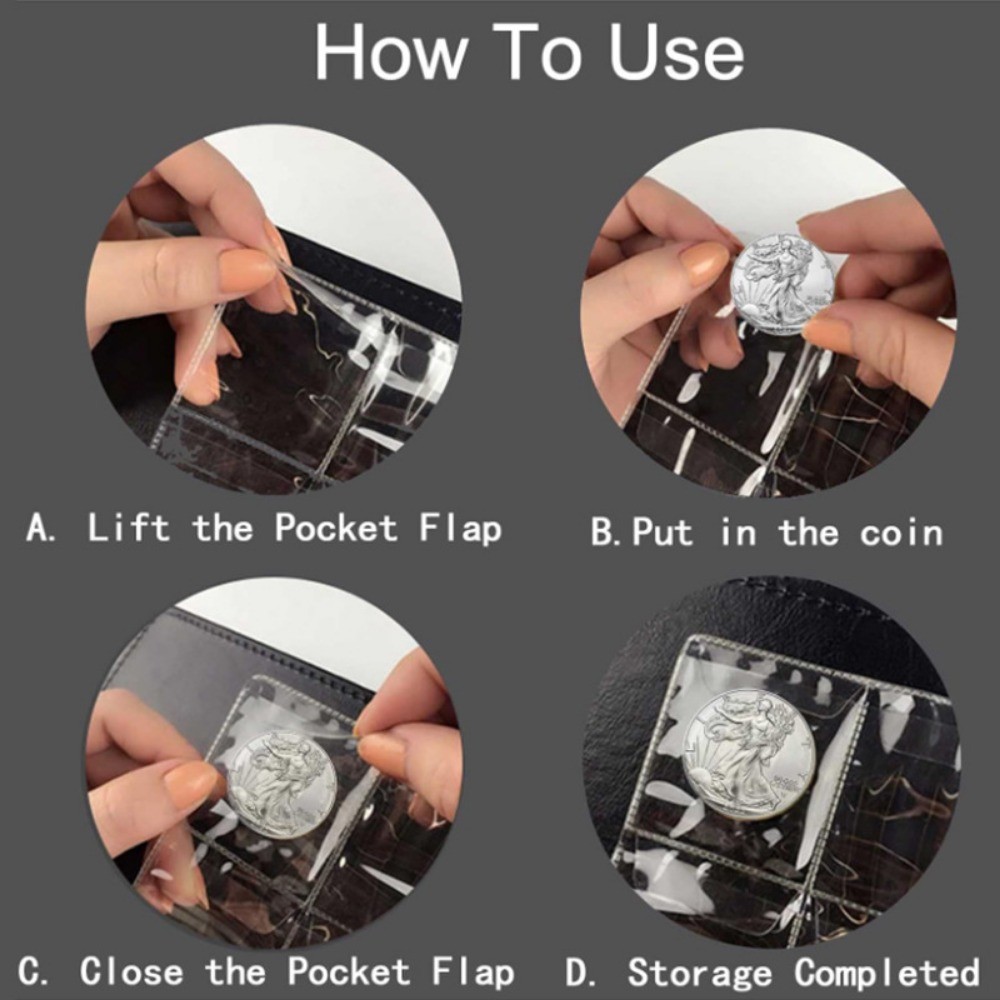 How To Use

A. Lift the Pocket Flap

B. Put in the coin

C. Close the Pocket Flap

D. Storage Completed