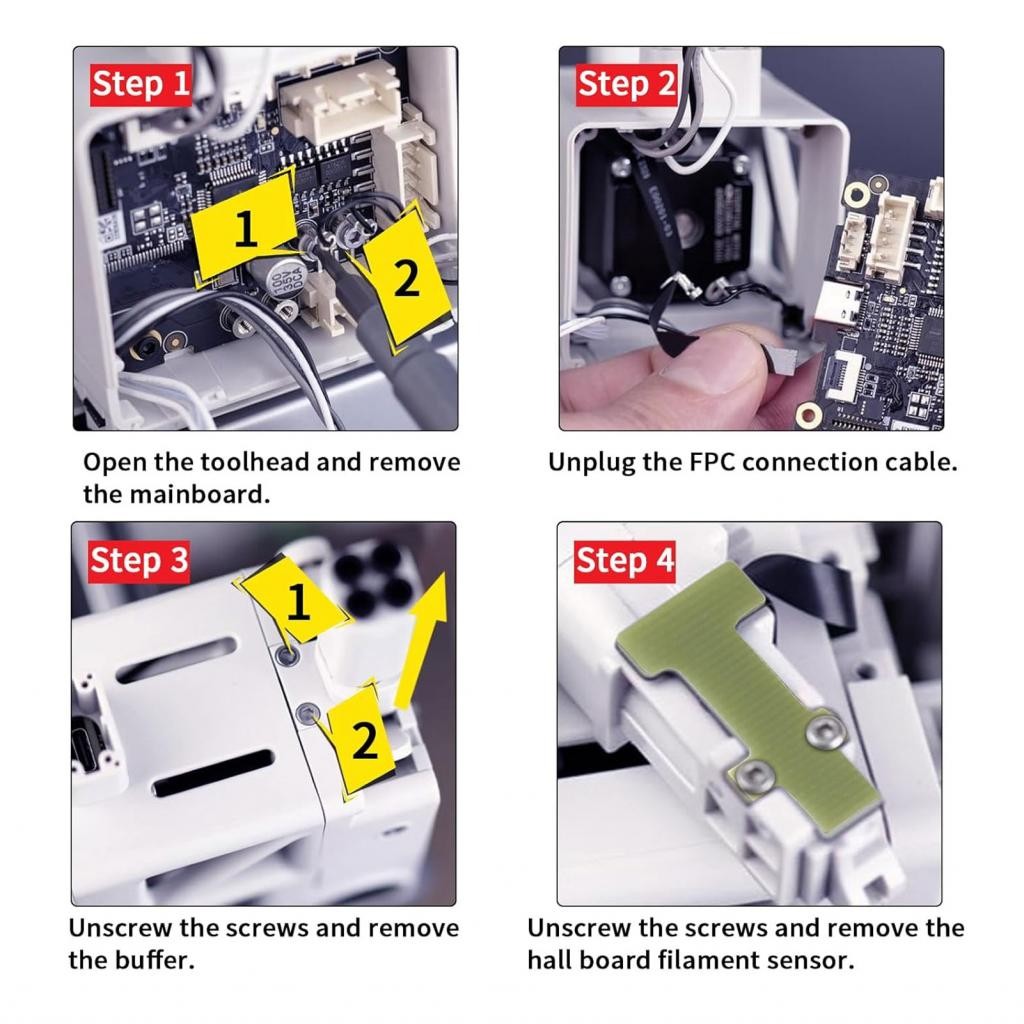 Step 1

1

2

Open the toolhead and remove the mainboard.

Step 2

Unplug the FPC connection cable.

Step 3

1

2

Unscrew the screws and remove the buffer.

Step 4

Unscrew the screws and remove the hall board filament sensor.