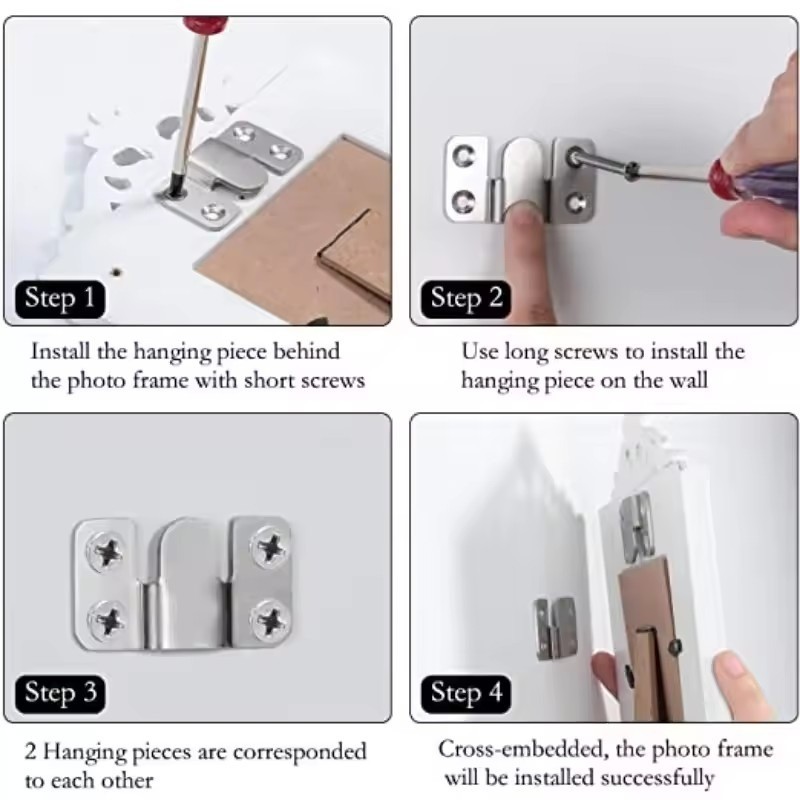 Step 1

Install the hanging piece behind the photo frame with short screws

Step 2

Use long screws to install the hanging piece on the wall

Step 3

2 Hanging pieces are corresponded to each other

Step 4

Cross-embedded, the photo frame will be installed successfully