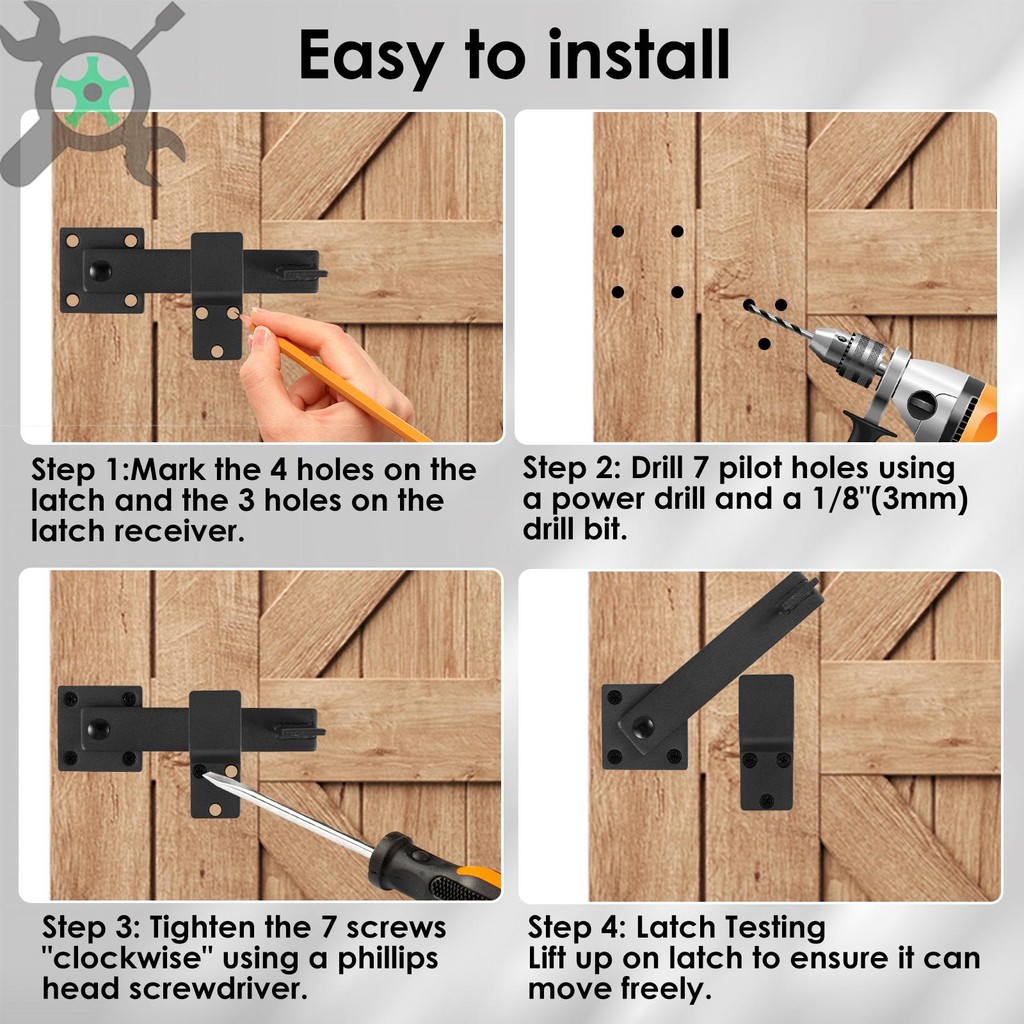 Easy to install

Step 1:Mark the 4 holes on the latch and the 3 holes on the latch receiver.

Step 2: Drill 7 pilot holes using a power drill and a 1/8"(3mm) drill bit.

Step 3: Tighten the 7 screws "clockwise" using a phillips head screwdriver.

Step 4: Latch Testing
Lift up on latch to ensure it can move freely.