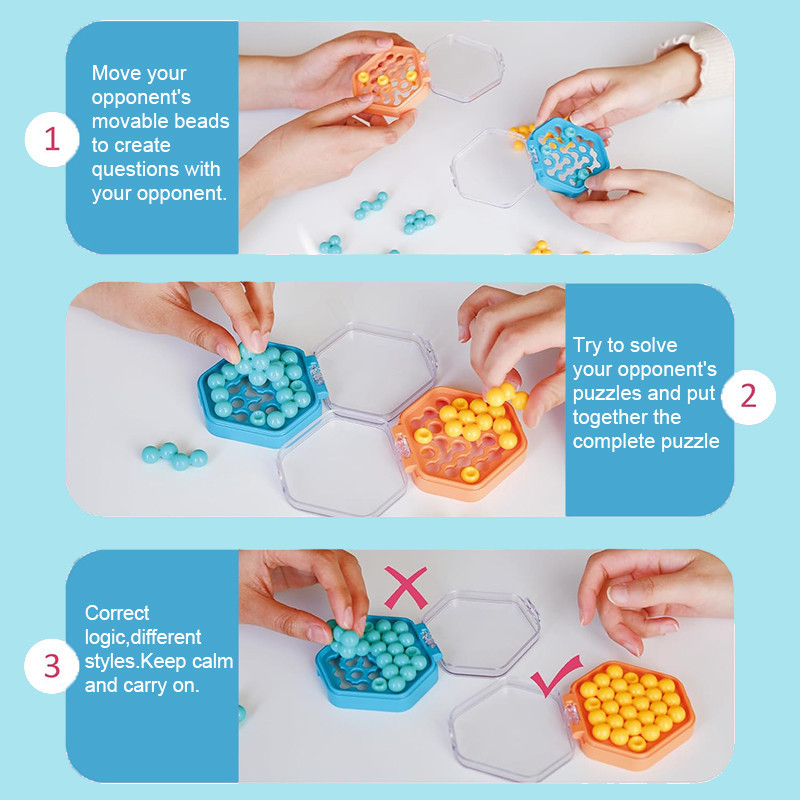 1

Move your opponent's movable beads to create questions with your opponent.

Try to solve your opponent's puzzles and put together the complete puzzle

2

3

Correct logic,different styles.Keep calm and carry on.