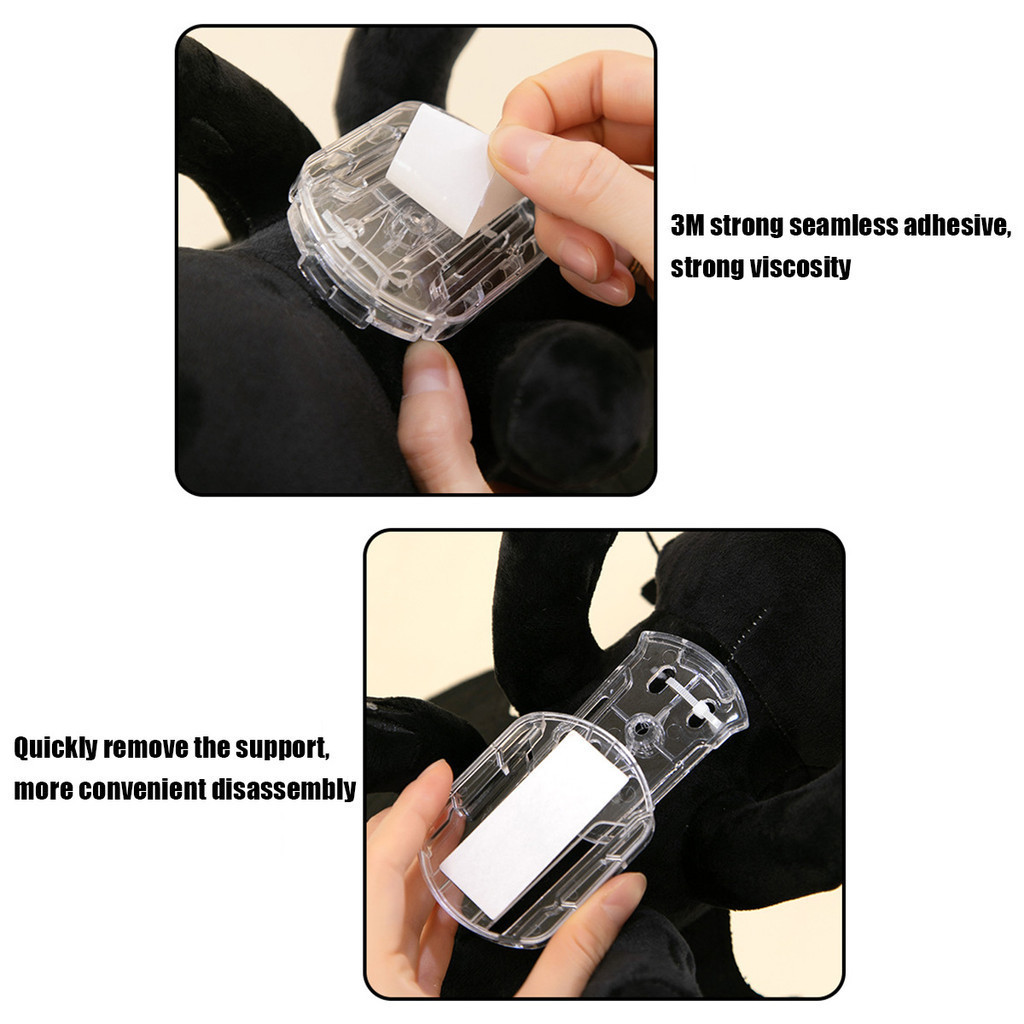 3M strong seamless adhesive, strong viscosity

Quickly remove the support, more convenient disassembly