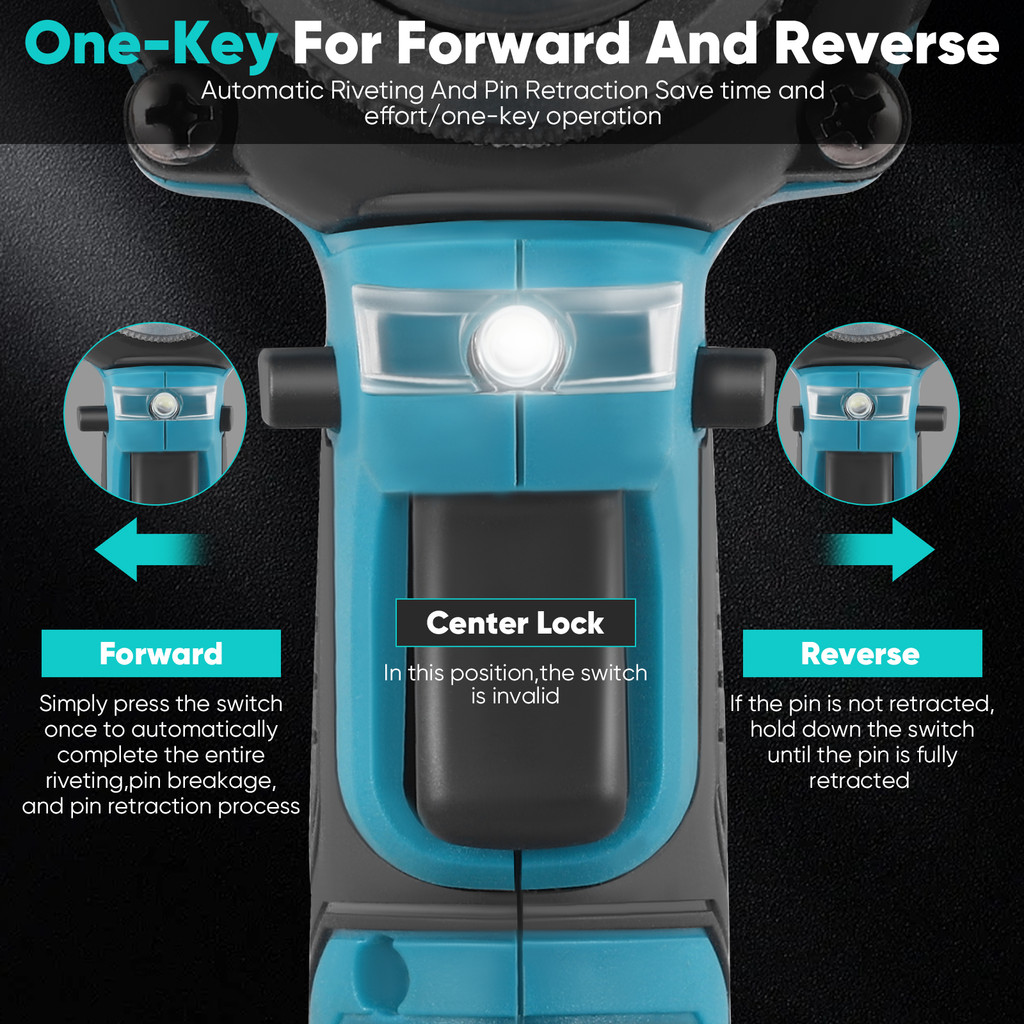 One-Key For Forward And Reverse

Automatic Riveting And Pin Retraction Save time and effort/one-key operation

Forward

Simply press the switch once to automatically complete the entire riveting,pin breakage, and pin retraction process

Center Lock

In this position,the switch is invalid

Reverse

If the pin is not retracted, hold down the switch until the pin is fully retracted