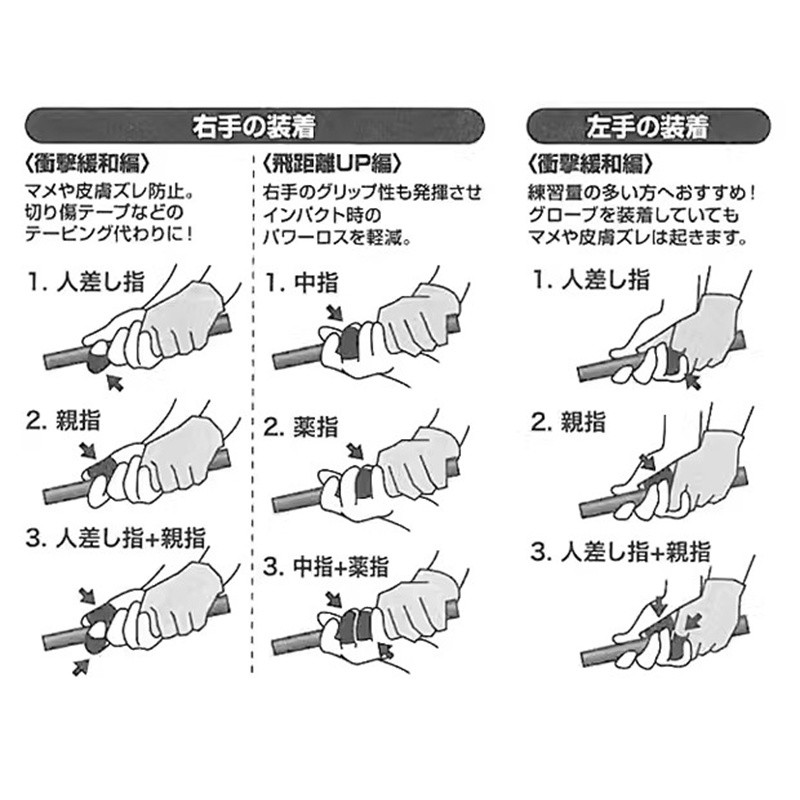 右手の装着

〈衝撃緩和編〉
マメや皮膚ズレ防止。
切り傷テープなどの
テーピング代わりに！

1. 人差し指

2. 親指

3. 人差し指+親指

〈飛距離UP編〉
右手のグリップ性も発揮させ
インパクト時の
パワーロスを軽減。

1. 中指

2. 薬指

3. 中指+薬指

左手の装着

〈衝撃緩和編〉
練習量の多い方へおすすめ！
グローブを装着していても
マメや皮膚ズレは起きます。

1. 人差し指

2. 親指

3. 人差し指+親指