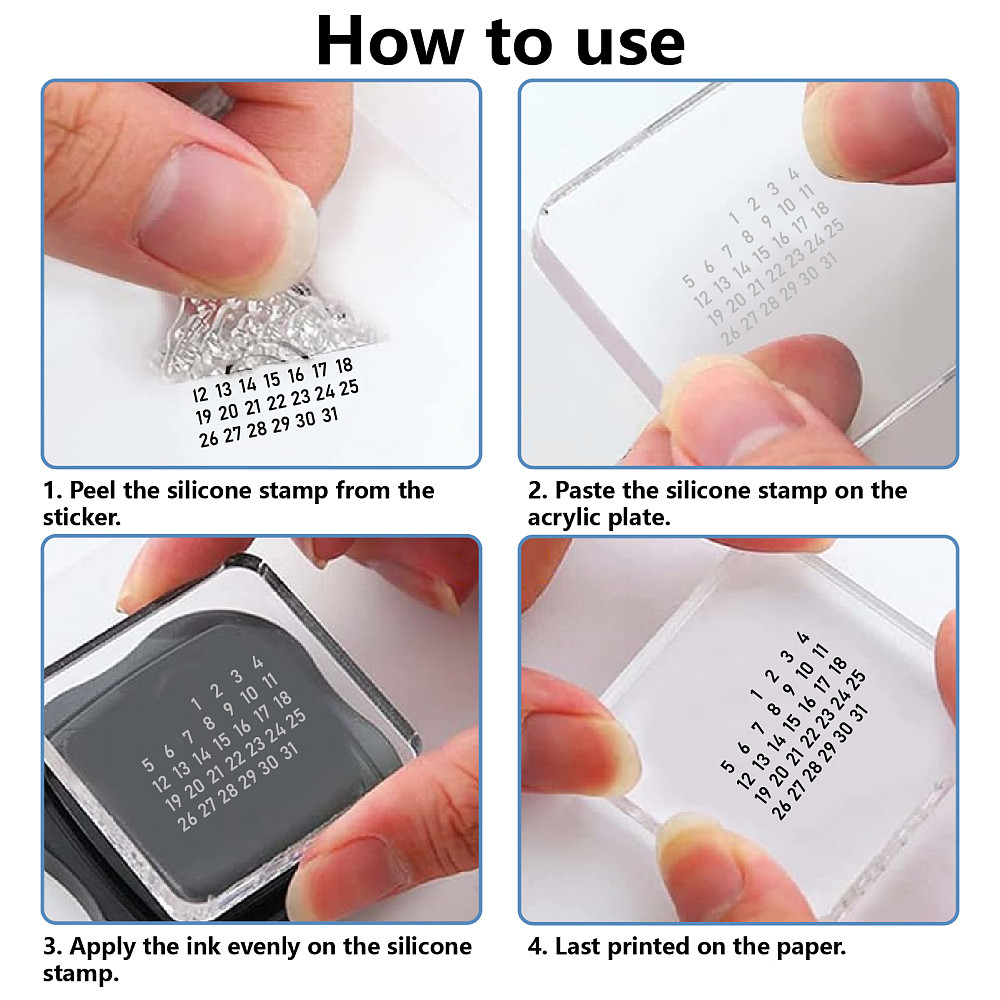 How to use

12 13 14 15 16 17 18
19 20 21 22 23 24 25
26 27 28 29 30 31

1. Peel the silicone stamp from the sticker.

1 2 3 4
5 6 7 8 9 10 11
12 13 14 15 16 17 18
19 20 21 22 23 24 25
26 27 28 29 30 31

2. Paste the silicone stamp on the acrylic plate.

1 2 3 4
5 6 7 8 9 10 11
12 13 14 15 16 17 18
19 20 21 22 23 24 25
26 27 28 29 30 31

3. Apply the ink evenly on the silicone stamp.

1 2 3 4
5 6 7 8 9 10 11
12 13 14 15 16 17 18
19 20 21 22 23 24 25
26 27 28 29 30 31

4. Last printed on the paper.