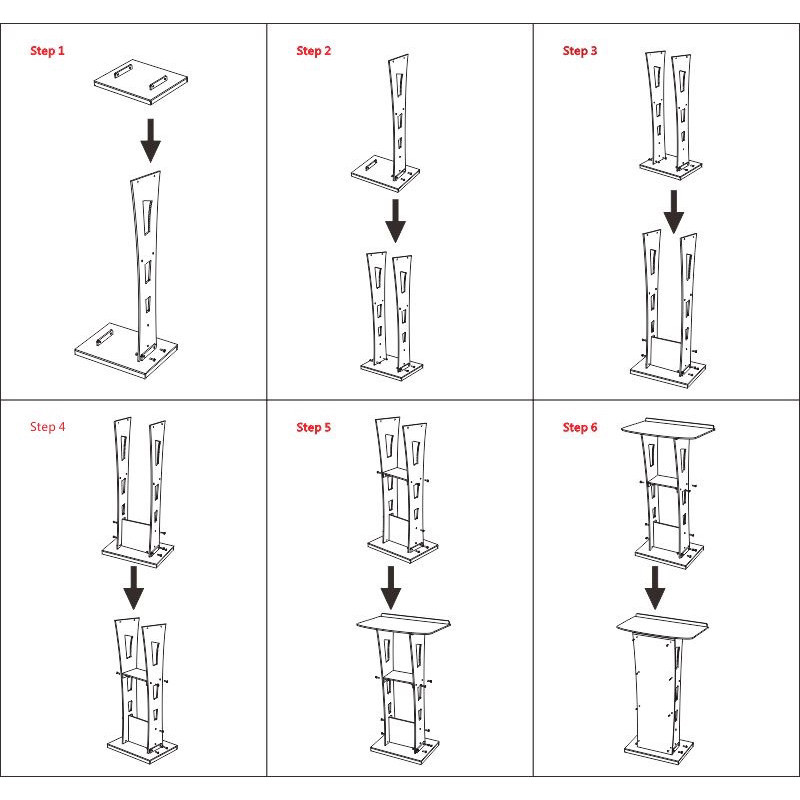 Step 1

Step 2

Step 3

Step 4

Step 5

Step 6