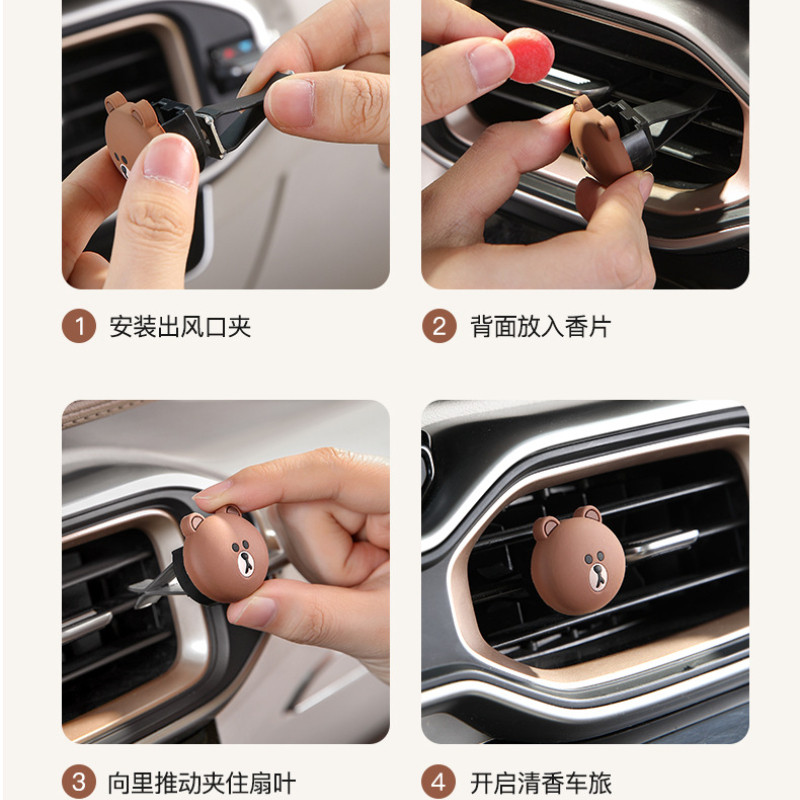 1 安装出风口夹

2 背面放入香片

3 向里推动夹住扇叶

4 开启清香车旅