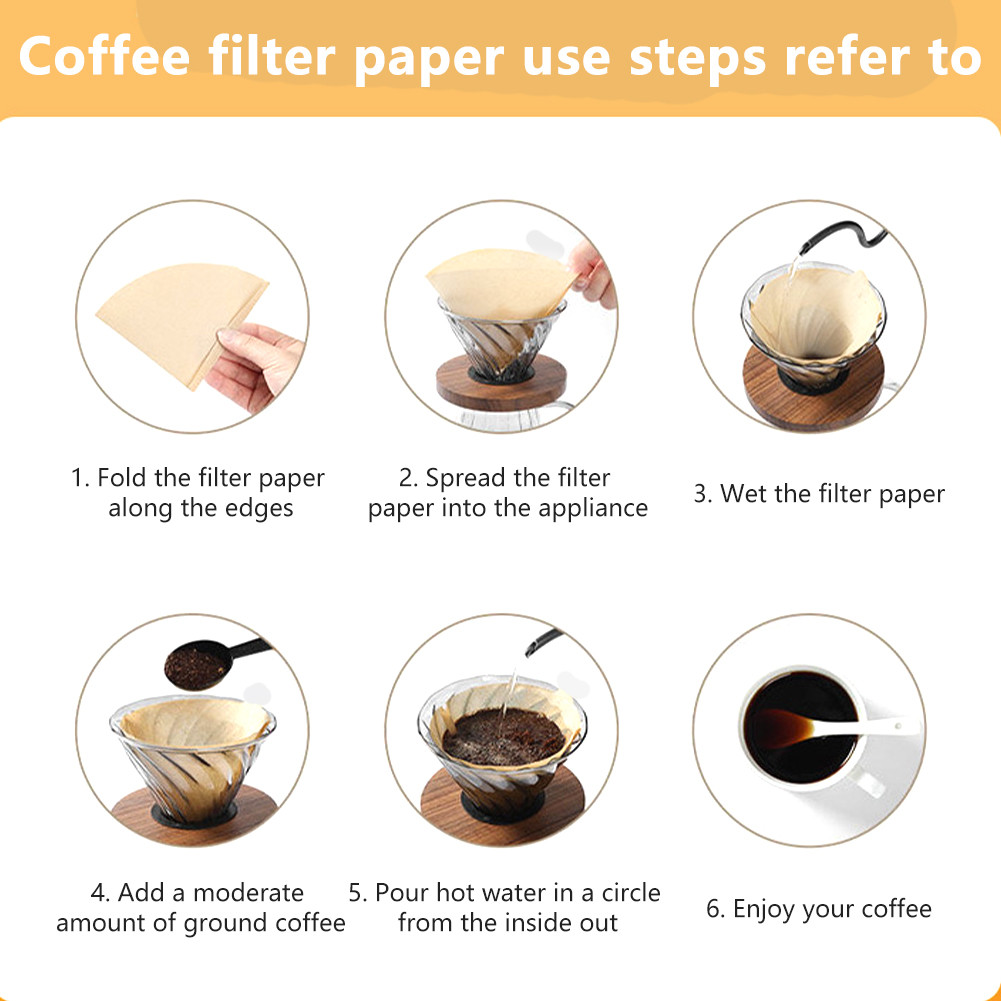 Coffee filter paper use steps refer to

1. Fold the filter paper along the edges

2. Spread the filter paper into the appliance

3. Wet the filter paper

4. Add a moderate amount of ground coffee

5. Pour hot water in a circle from the inside out

6. Enjoy your coffee