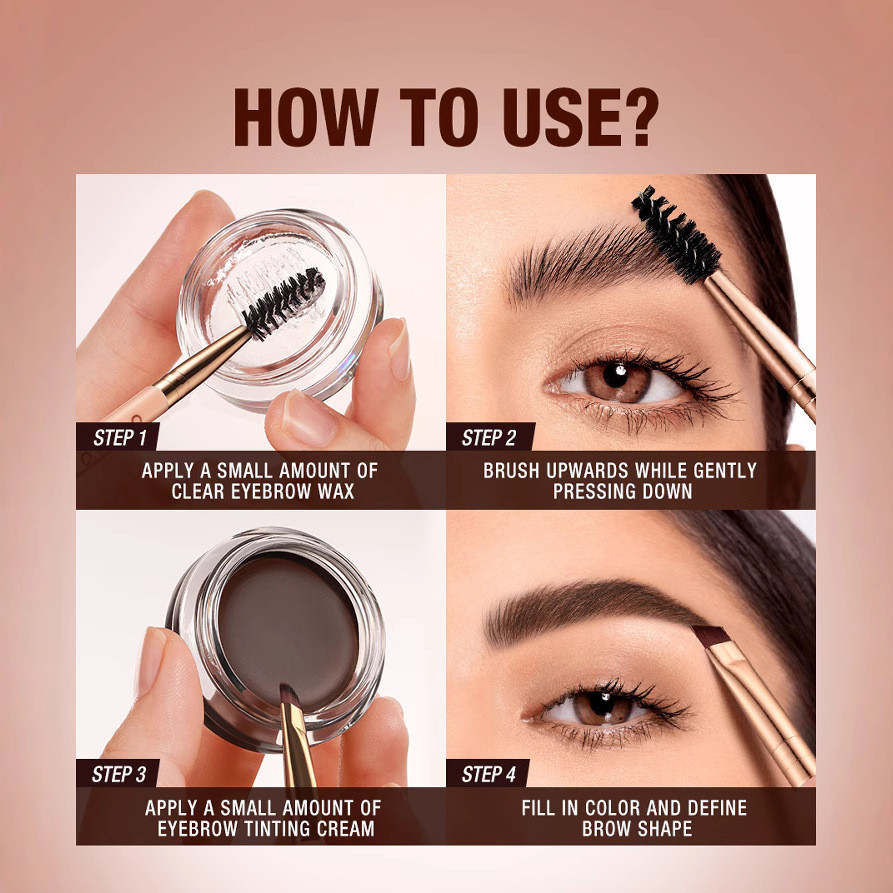 HOW TO USE?

STEP 1
APPLY A SMALL AMOUNT OF CLEAR EYEBROW WAX

STEP 2
BRUSH UPWARDS WHILE GENTLY PRESSING DOWN

STEP 3
APPLY A SMALL AMOUNT OF EYEBROW TINTING CREAM

STEP 4
FILL IN COLOR AND DEFINE BROW SHAPE