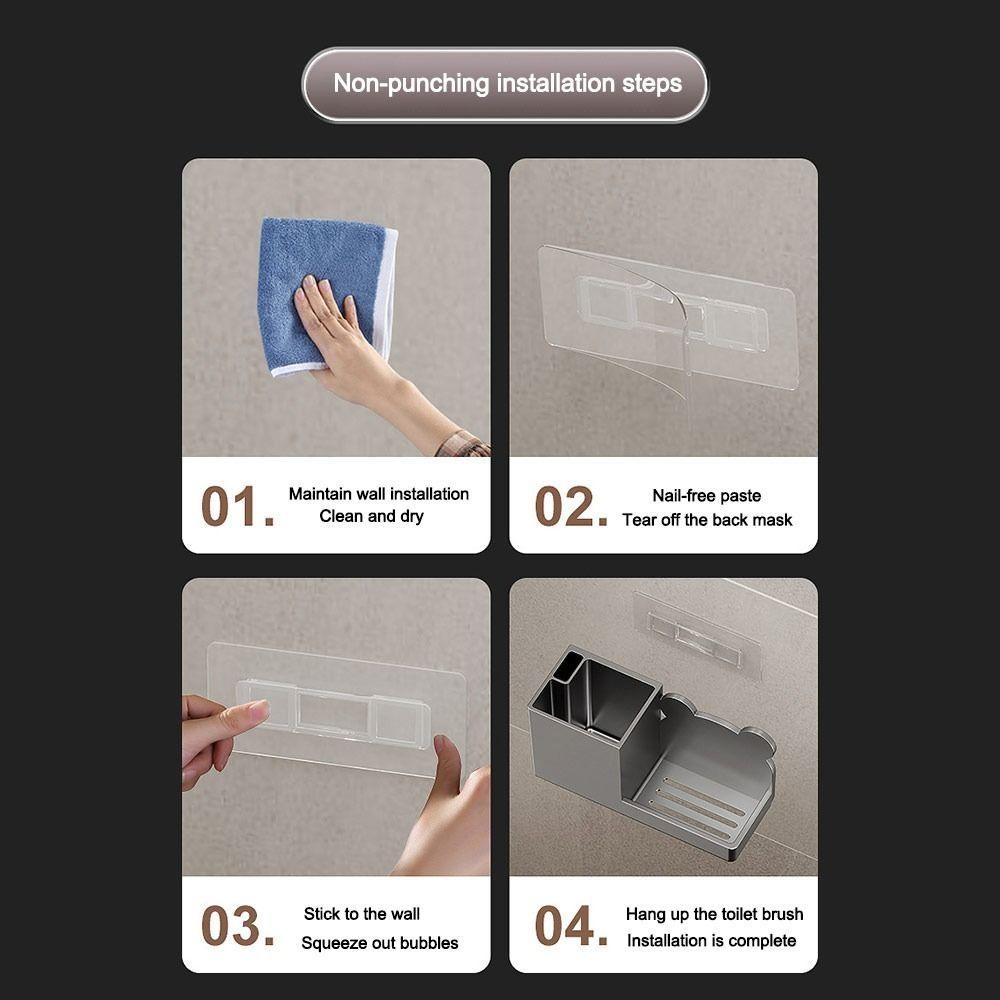 Non-punching installation steps

01. Maintain wall installation
Clean and dry

02. Nail-free paste
Tear off the back mask

03. Stick to the wall
Squeeze out bubbles

04. Hang up the toilet brush
Installation is complete